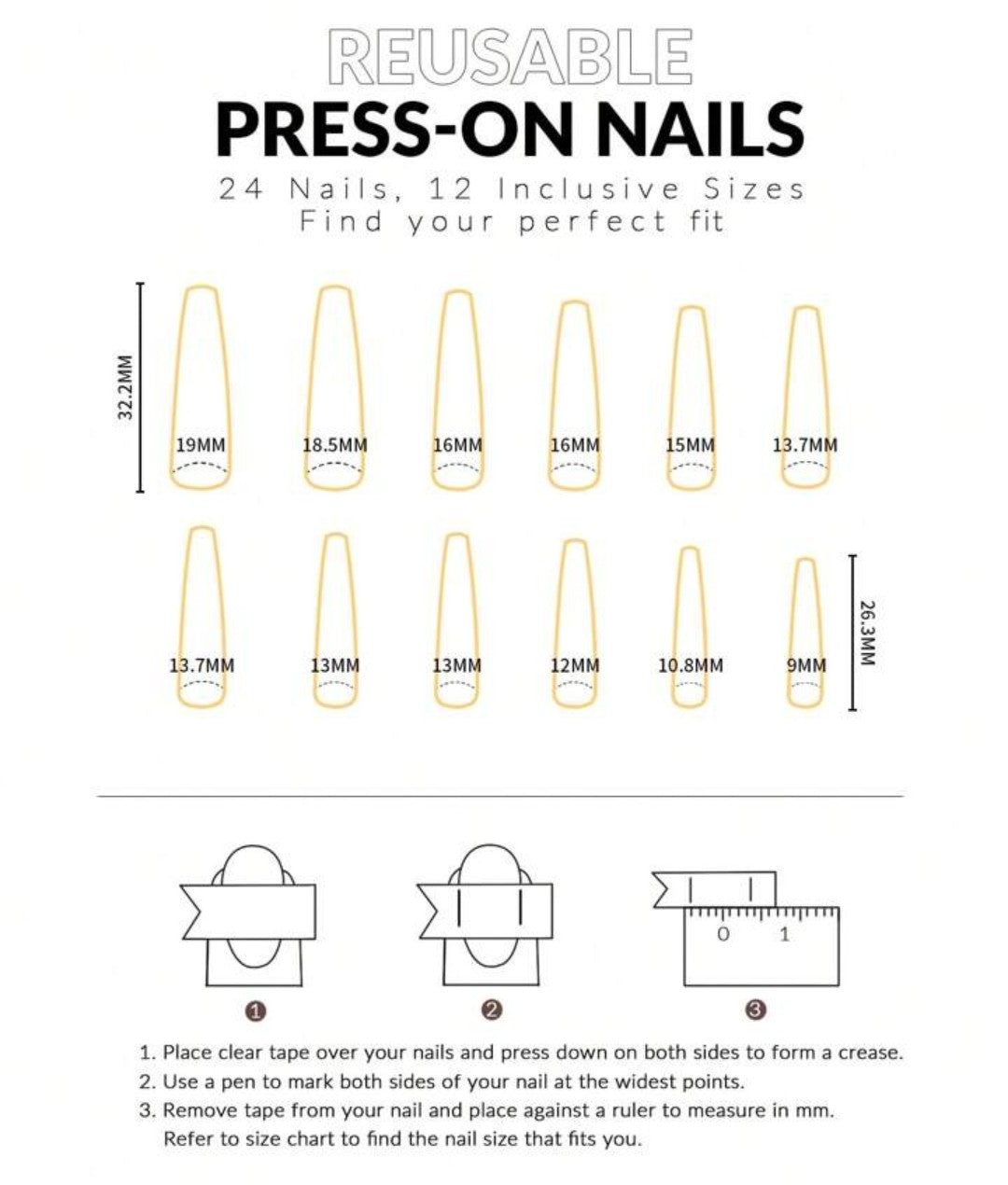 REUSABLE
PRESS-ON NAILS
24 Nails, 12 Inclusive Sizes
Find your perfect fit

32.2MM

19MM 18.5MM 16MM 16MM 15MM 13.7MM

13.7MM 13MM 13MM 12MM 10.8MM 9MM

26.3MM

0 1

1 2 3

1. Place clear tape over your nails and press down on both sides to form a crease.
2. Use a pen to mark both sides of your nail at the widest points.
3. Remove tape from your nail and place against a ruler to measure in mm. Refer to size chart to find the nail size that fits you.