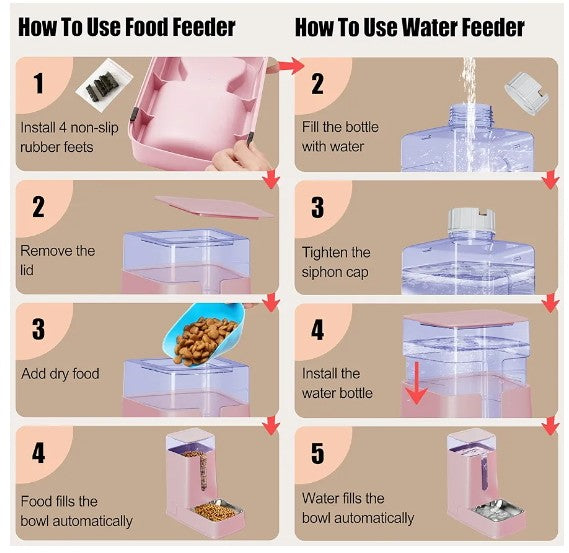 How To Use Food Feeder

1
Install 4 non-slip rubber feets

2
Remove the lid

3
Add dry food

4
Food fills the bowl automatically

How To Use Water Feeder

2
Fill the bottle with water

3
Tighten the siphon cap

4
Install the water bottle

5
Water fills the bowl automatically