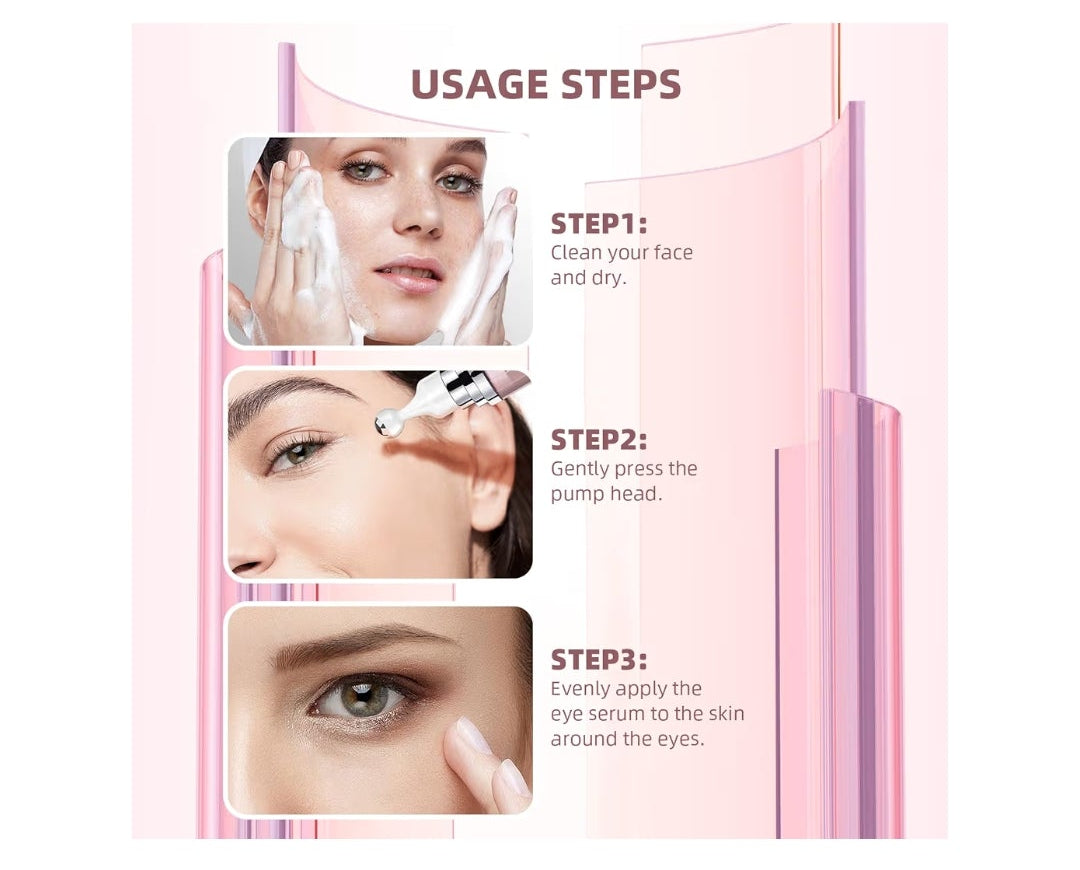 USAGE STEPS

STEP1:
Clean your face and dry.

STEP2:
Gently press the pump head.

STEP3:
Evenly apply the eye serum to the skin around the eyes.