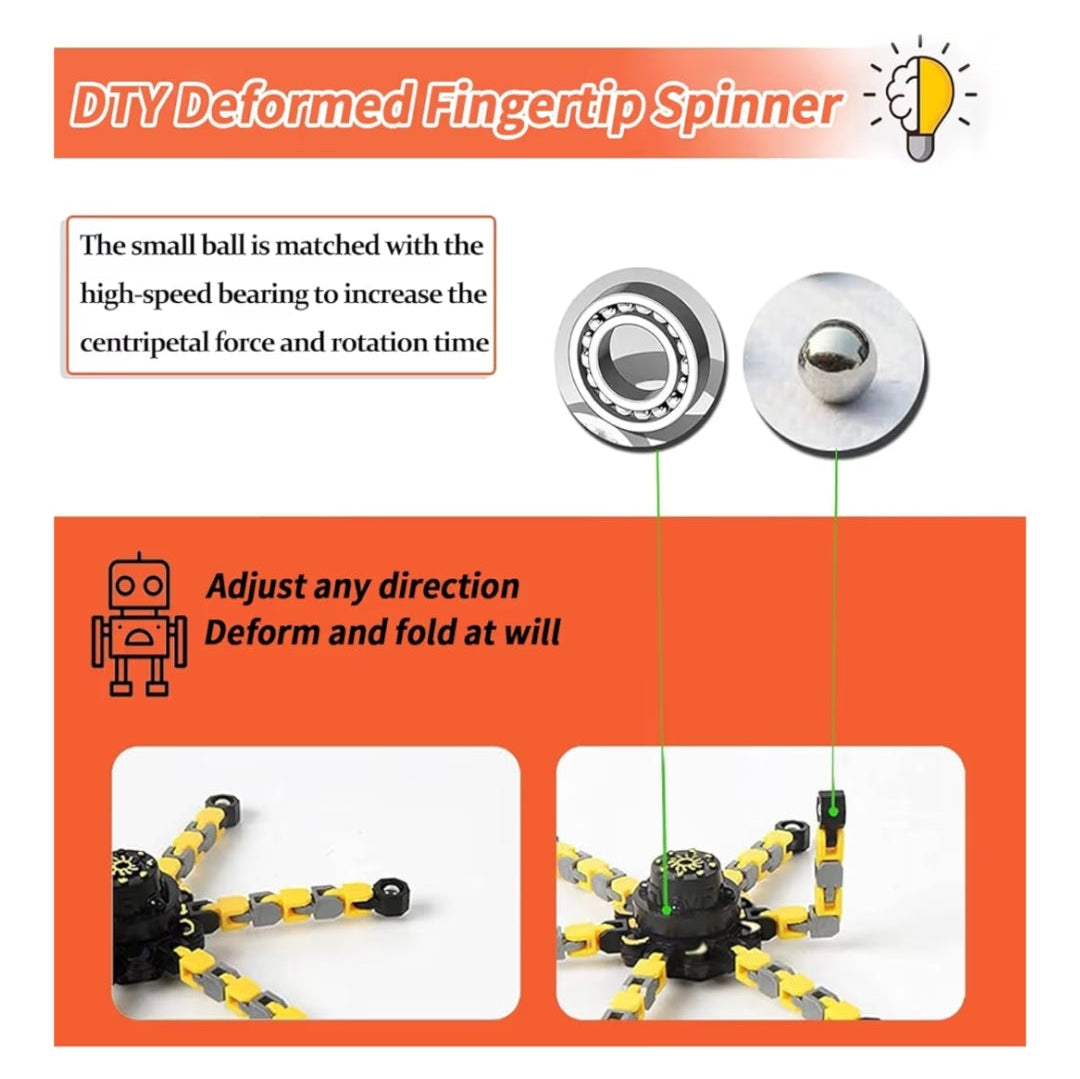 DTY Deformed Fingertip Spinner

The small ball is matched with the high-speed bearing to increase the centripetal force and rotation time

Adjust any direction
Deform and fold at will