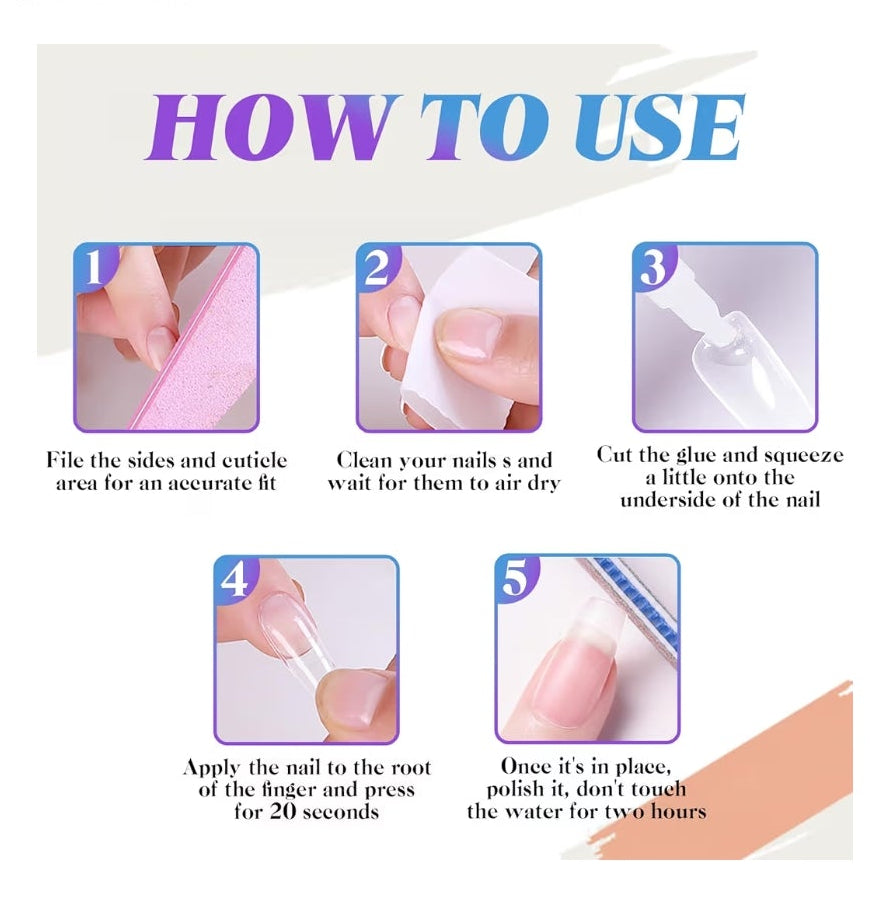 HOW TO USE

1

File the sides and cuticle area for an accurate fit

2

Clean your nails s and wait for them to air dry

3

Cut the glue and squeeze a little onto the underside of the nail

4

Apply the nail to the root of the finger and press for 20 seconds

5

Once it's in place, polish it, don't touch the water for two hours