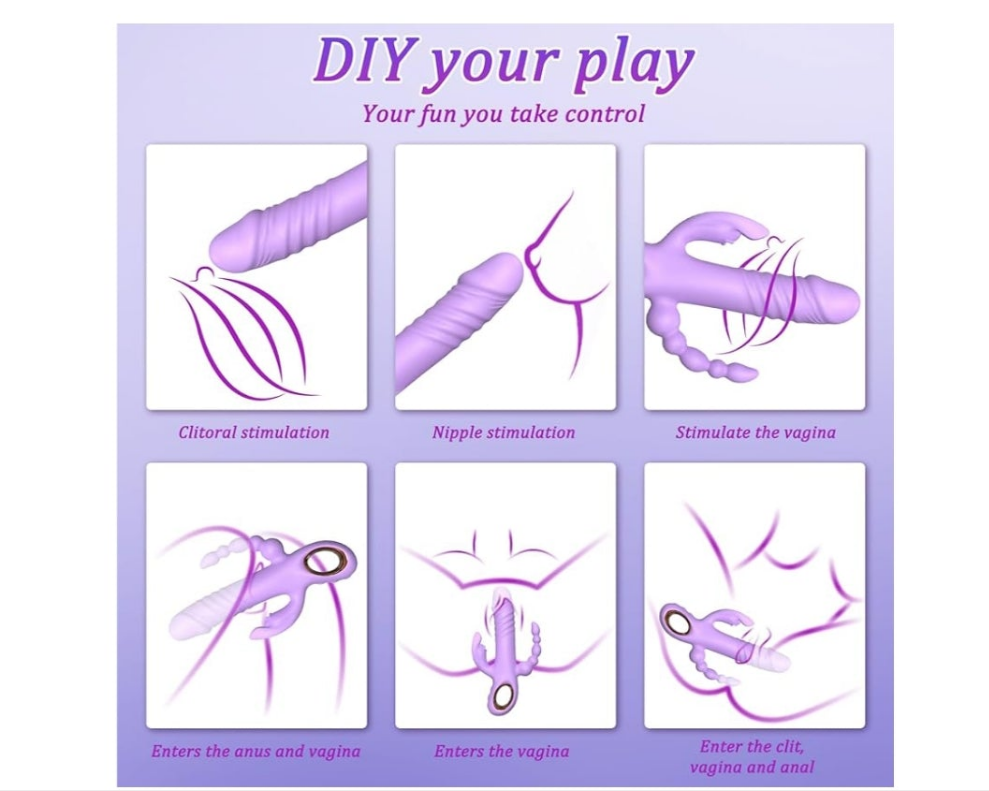 DIY your play

Your fun you take control

Clitoral stimulation

Nipple stimulation

Stimulate the vagina

Enters the anus and vagina

Enters the vagina

Enter the clit, vagina and anal