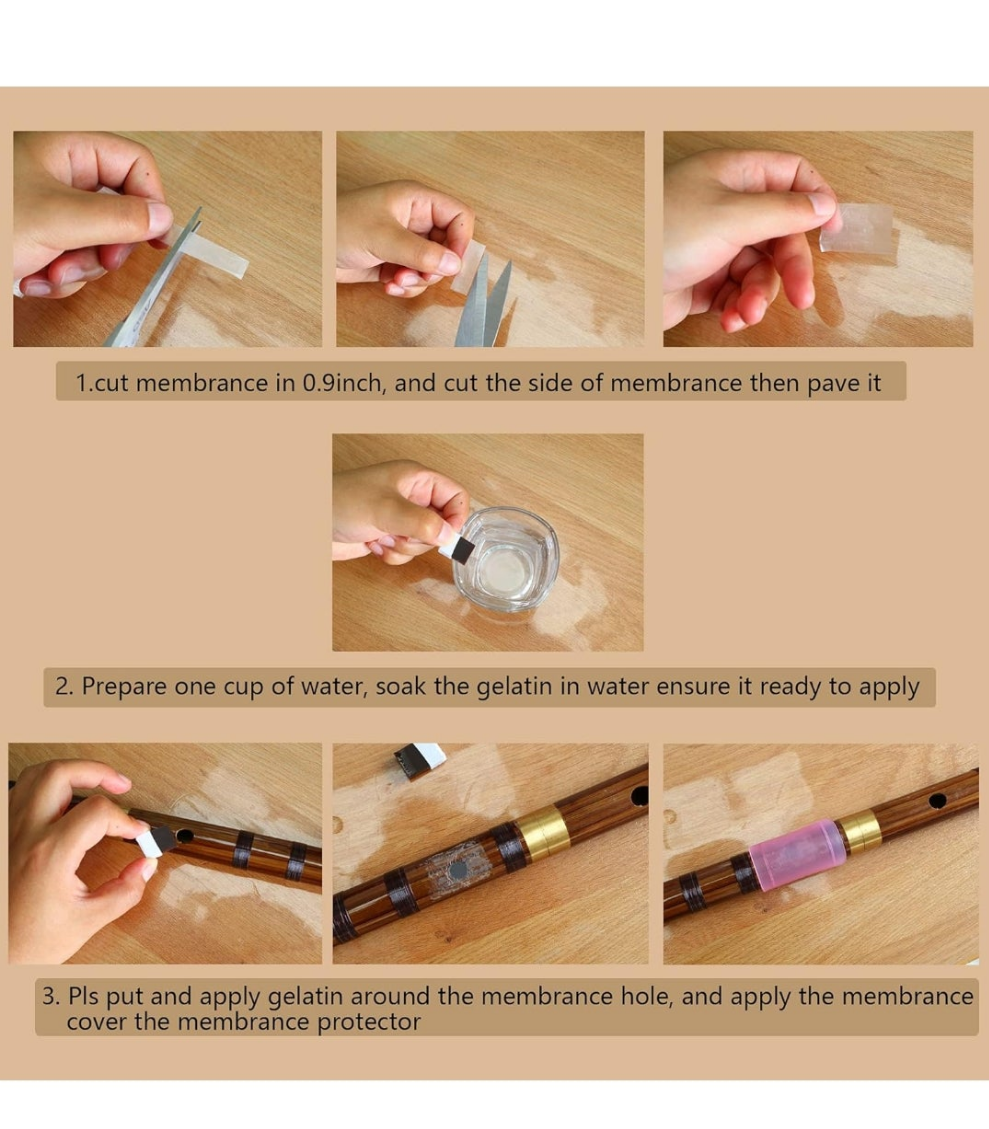 1.cut membrance in 0.9inch, and cut the side of membrance then pave it

2. Prepare one cup of water, soak the gelatin in water ensure it ready to apply

3. Pls put and apply gelatin around the membrance hole, and apply the membrance cover the membrance protector