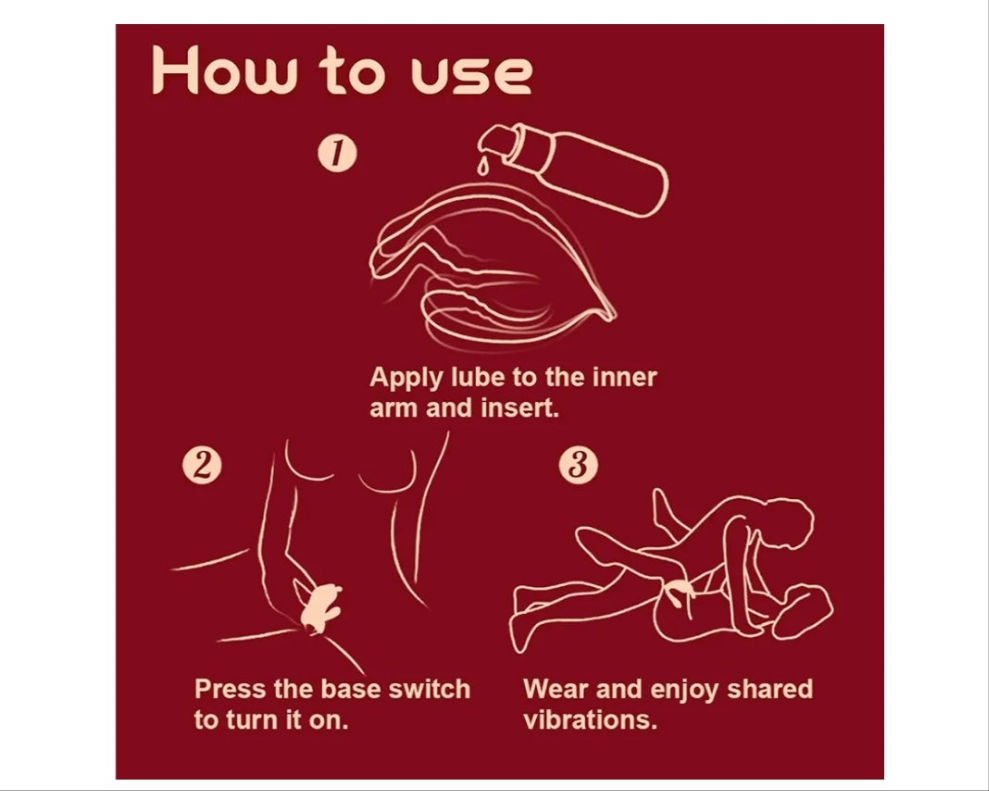 How to use

1

Apply lube to the inner arm and insert.

2

Press the base switch to turn it on.

3

Wear and enjoy shared vibrations.