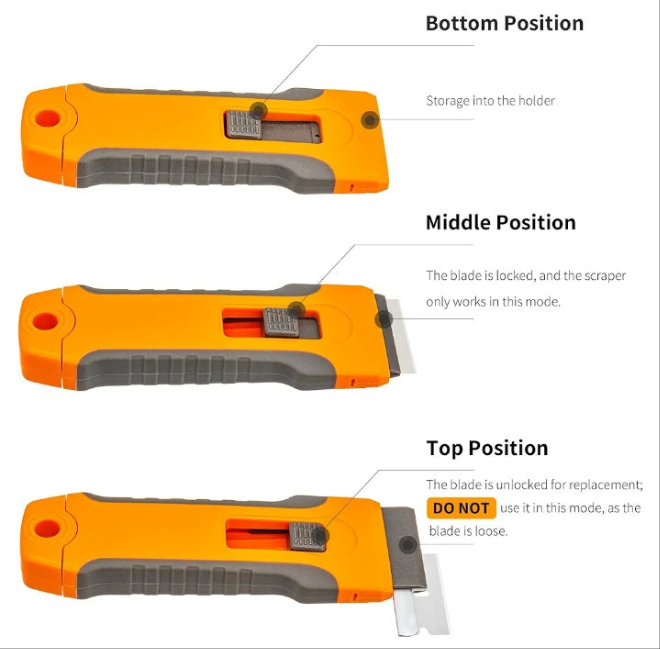 Bottom Position

Storage into the holder

Middle Position

The blade is locked, and the scraper only works in this mode.

Top Position

The blade is unlocked for replacement; DO NOT use it in this mode, as the blade is loose.