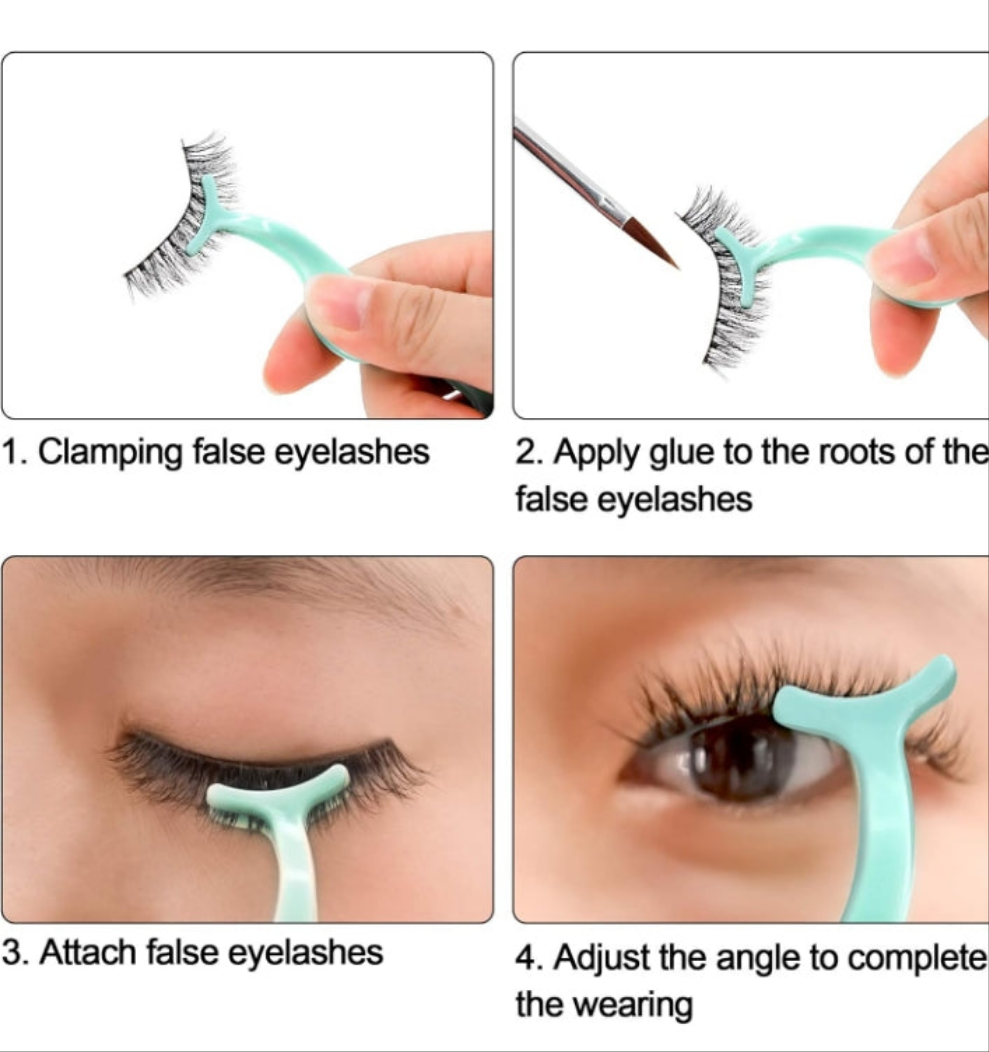 1. Clamping false eyelashes

2. Apply glue to the roots of the false eyelashes

3. Attach false eyelashes

4. Adjust the angle to complete the wearing