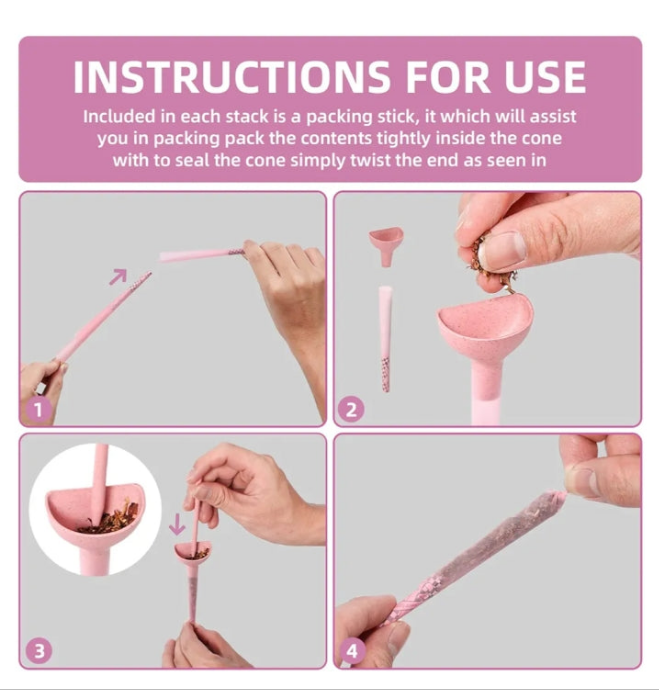 INSTRUCTIONS FOR USE

Included in each stack is a packing stick, it which will assist you in packing pack the contents tightly inside the cone with to seal the cone simply twist the end as seen in

1

2

3

4