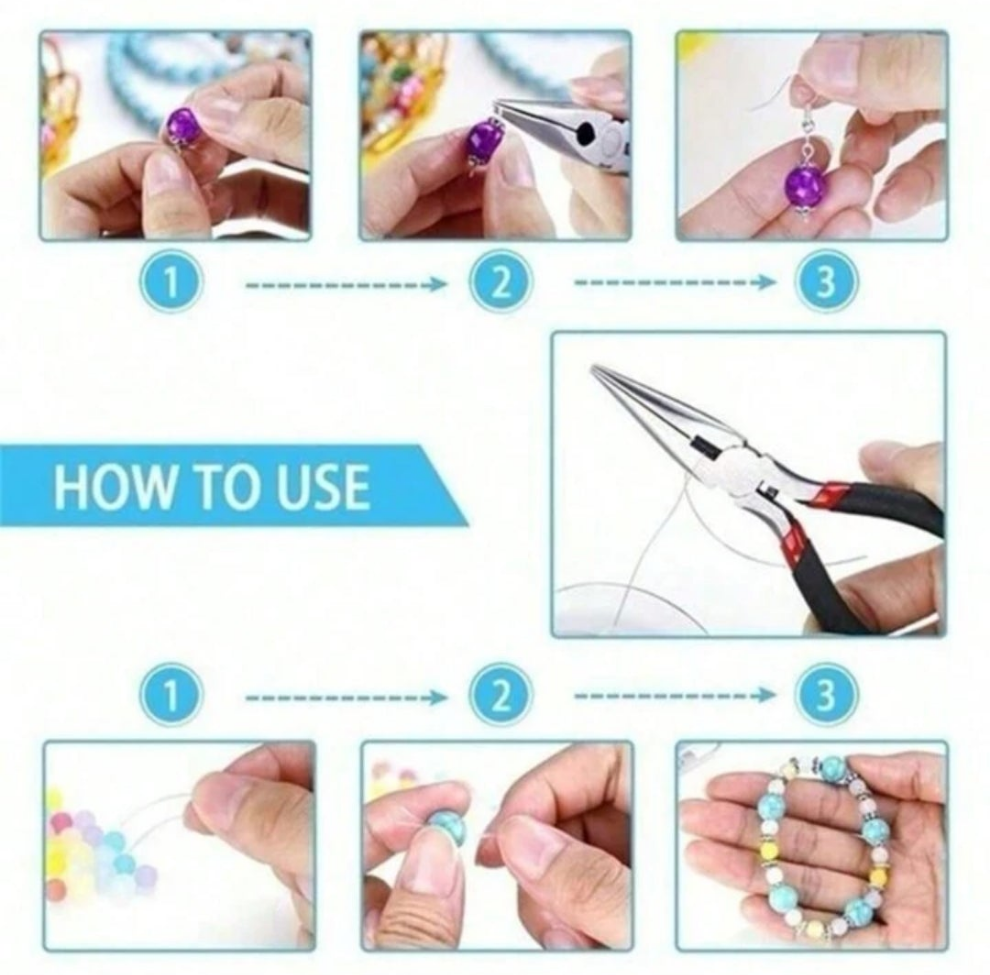 1
2
3

HOW TO USE

1
2
3