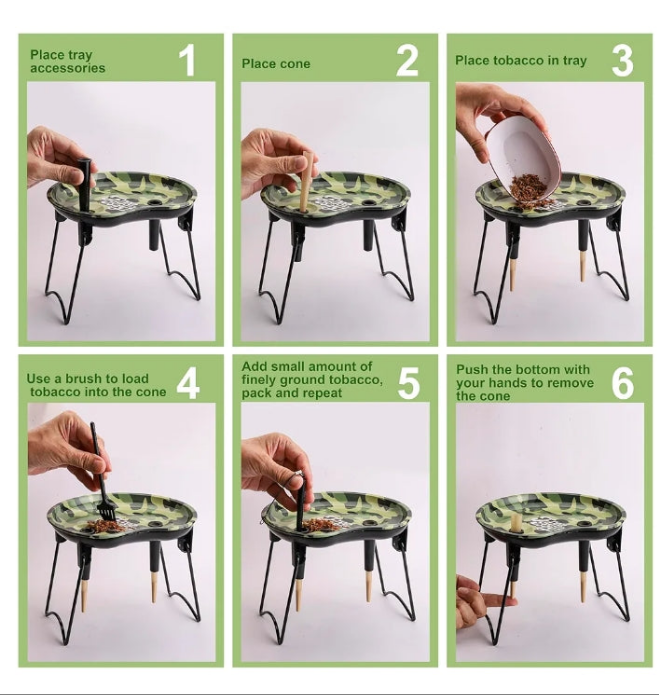 Place tray accessories 1

Place cone 2

Place tobacco in tray 3

Use a brush to load tobacco into the cone 4

Add small amount of finely ground tobacco, pack and repeat 5

Push the bottom with your hands to remove the cone 6