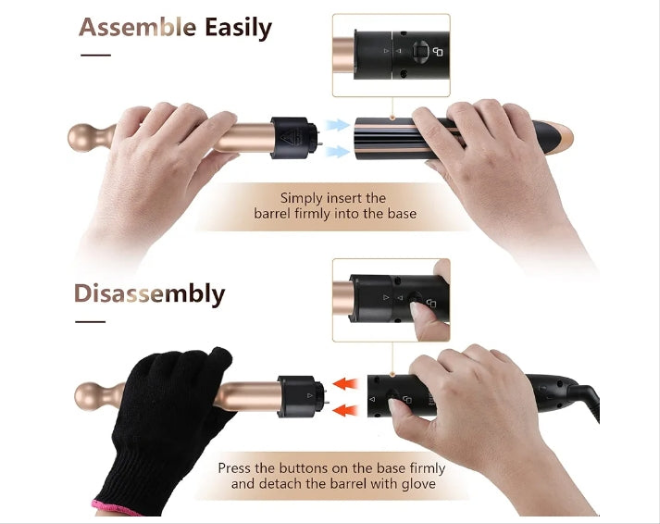 Assemble Easily

Simply insert the barrel firmly into the base

Disassembly

Press the buttons on the base firmly and detach the barrel with glove