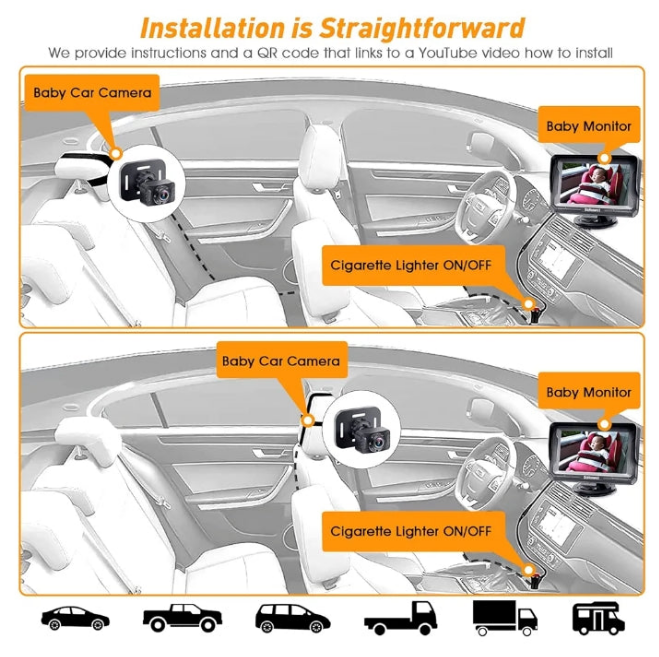 Installation is Straightforward

We provide instructions and a QR code that links to a YouTube video how to install

Baby Car Camera

Baby Monitor

Cigarette Lighter ON/OFF

Baby Car Camera

Baby Monitor

Cigarette Lighter ON/OFF