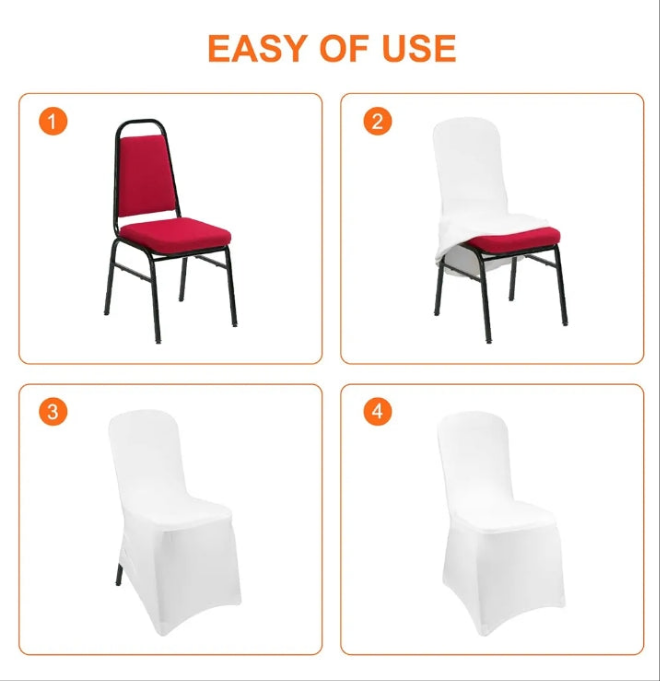 EASY OF USE

1

2

3

4