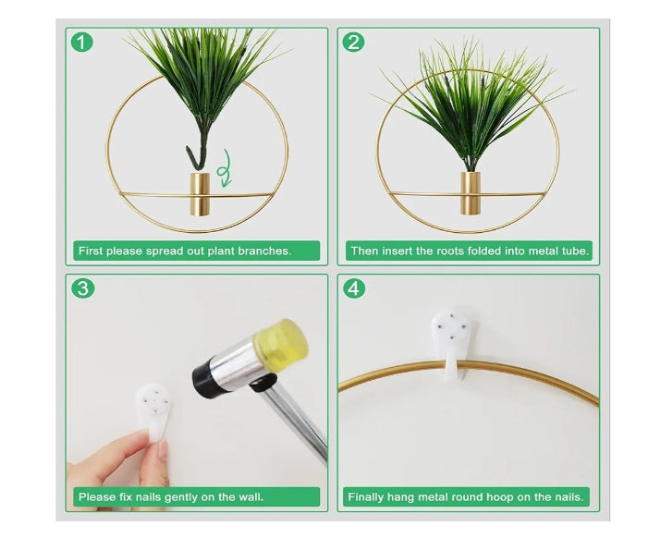 1
First please spread out plant branches.

2
Then insert the roots folded into metal tube.

3
Please fix nails gently on the wall.

4
Finally hang metal round hoop on the nails.