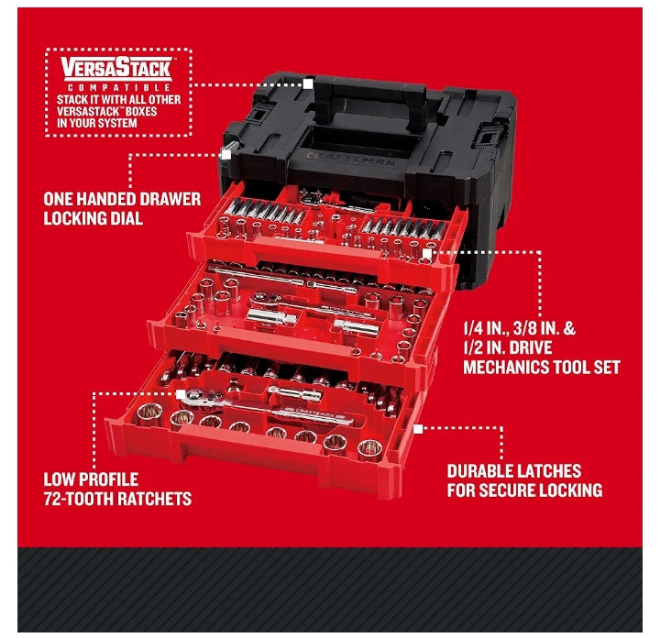 VERSASTACK
COMPATIBLE
STACK IT WITH ALL OTHER VERSASTACK™ BOXES IN YOUR SYSTEM

CRAFTSMAN

ONE HANDED DRAWER LOCKING DIAL

1/4 IN., 3/8 IN. & 1/2 IN. DRIVE MECHANICS TOOL SET

CRAFTSMAN

LOW PROFILE 72-TOOTH RATCHETS

DURABLE LATCHES FOR SECURE LOCKING