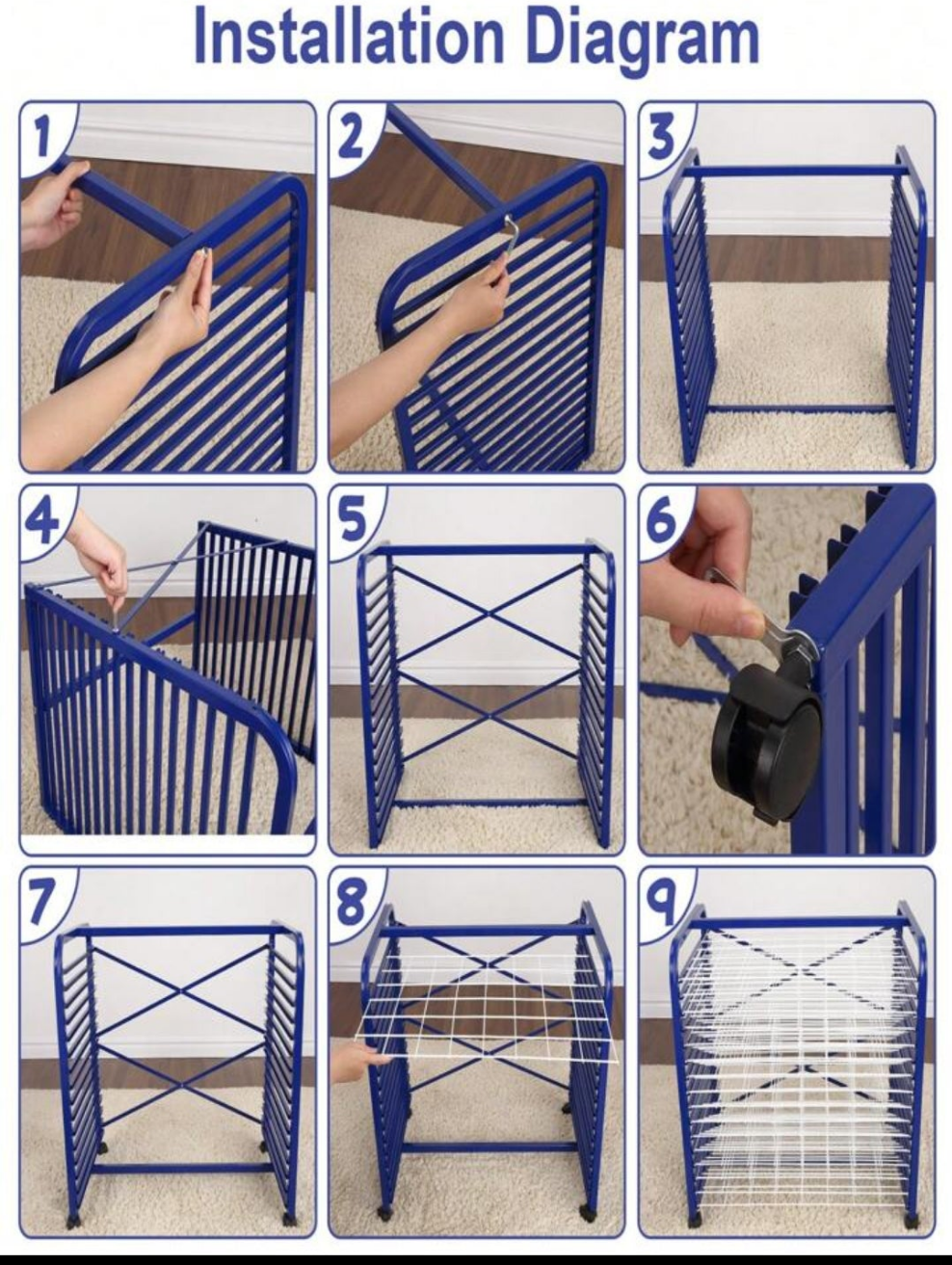 Installation Diagram

1

2

3

4

5

6

7

8

9