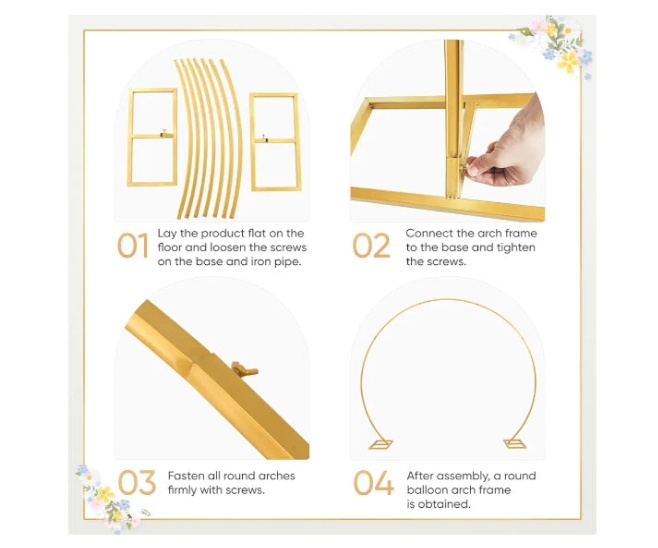 01 Lay the product flat on the floor and loosen the screws on the base and iron pipe.

02 Connect the arch frame to the base and tighten the screws.

03 Fasten all round arches firmly with screws.

04 After assembly, a round balloon arch frame is obtained.