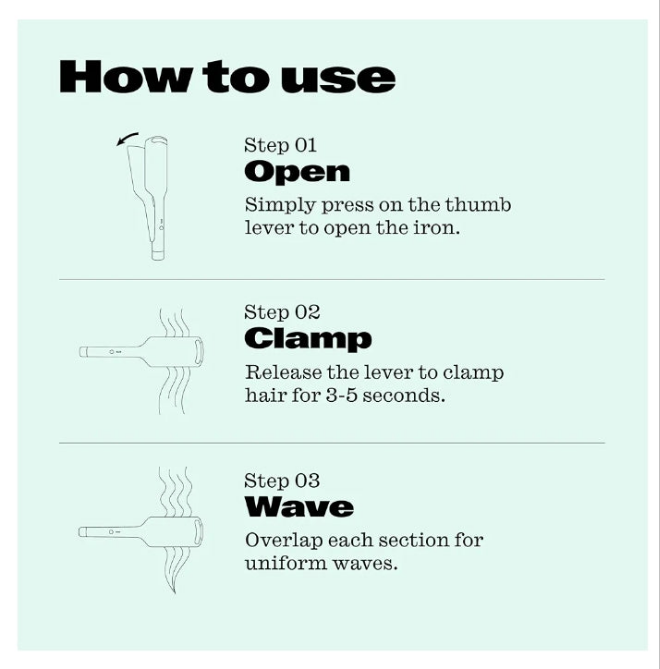 How to use

Step 01
Open
Simply press on the thumb lever to open the iron.

Step 02
Clamp
Release the lever to clamp hair for 3-5 seconds.

Step 03
Wave
Overlap each section for uniform waves.