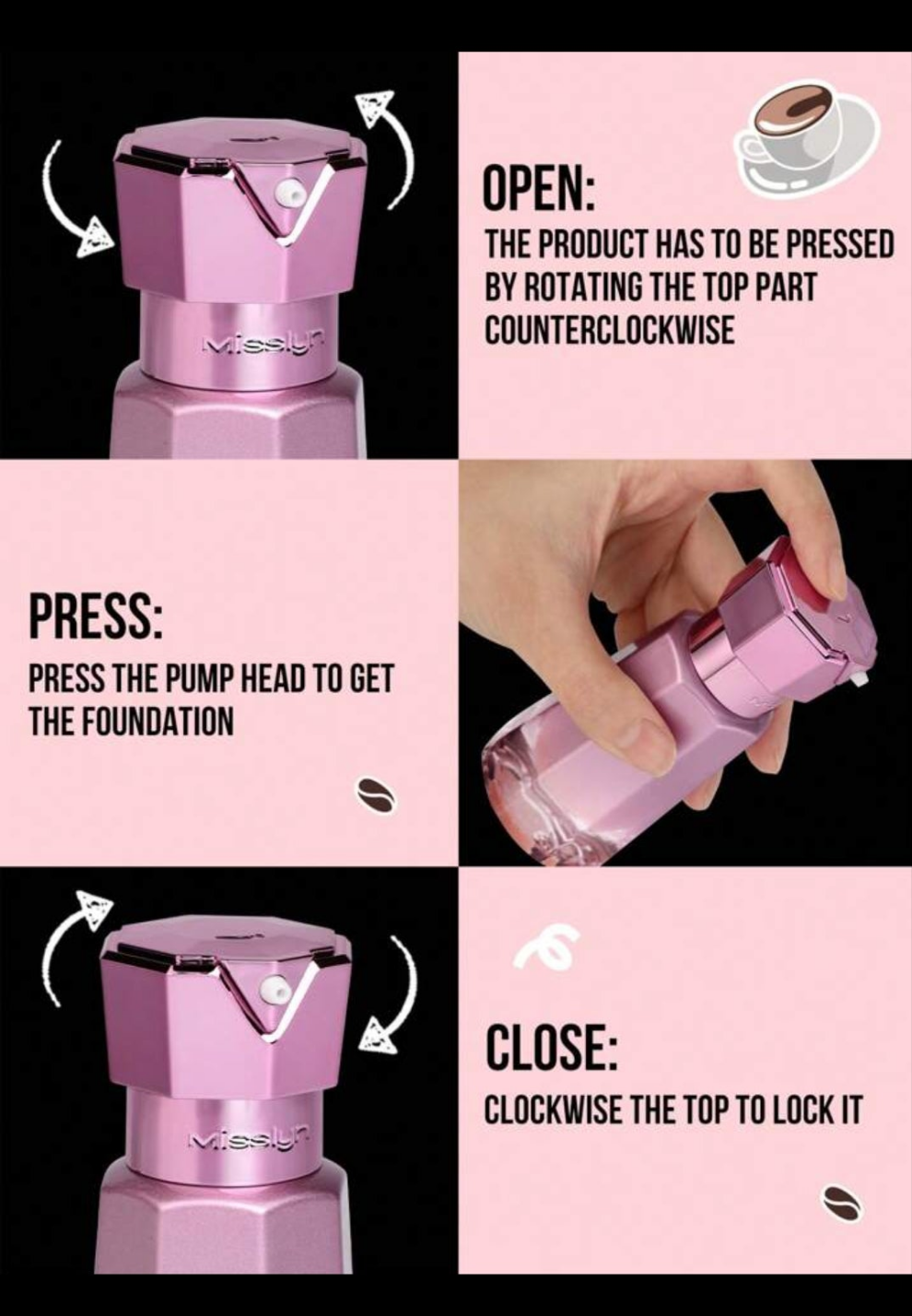 Misslyn

OPEN:
THE PRODUCT HAS TO BE PRESSED BY ROTATING THE TOP PART COUNTERCLOCKWISE

PRESS:
PRESS THE PUMP HEAD TO GET THE FOUNDATION

Misslyn

CLOSE:
CLOCKWISE THE TOP TO LOCK IT