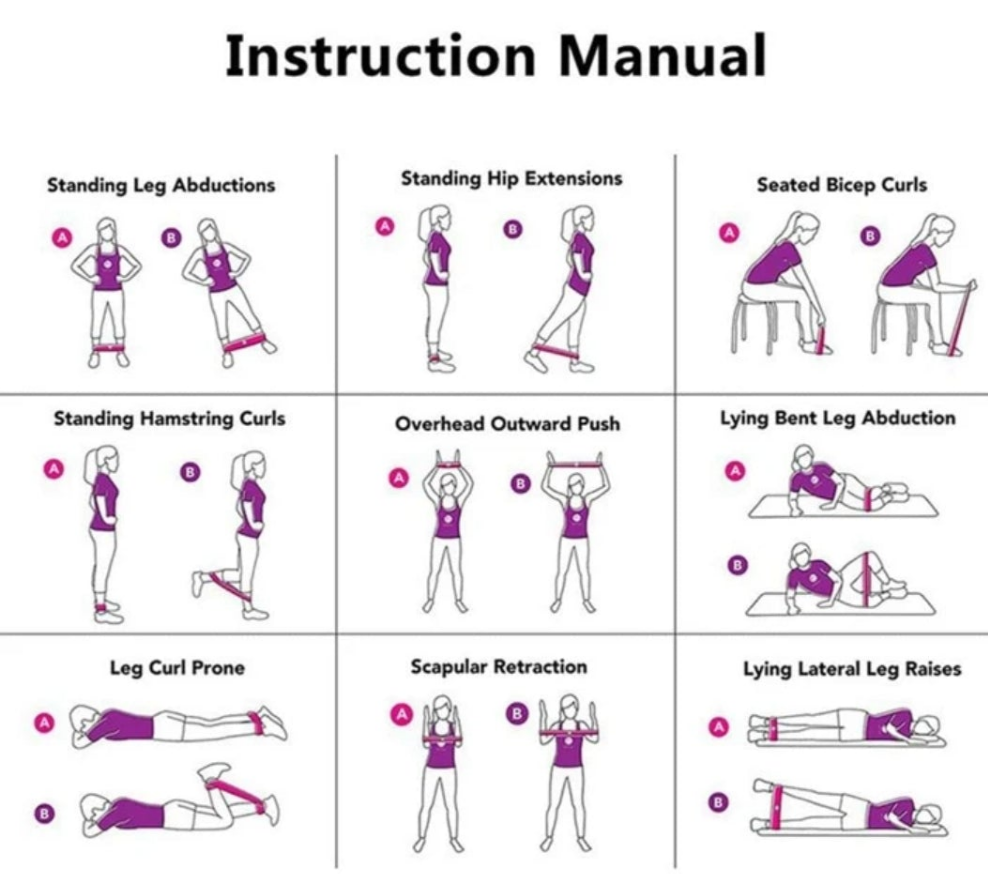 Instruction Manual

Standing Leg Abductions

A B

Standing Hip Extensions

A B

Seated Bicep Curls

A B

Standing Hamstring Curls

A B

Overhead Outward Push

A B

Lying Bent Leg Abduction

A

B

Leg Curl Prone

A

B

Scapular Retraction

A B

Lying Lateral Leg Raises

A

B