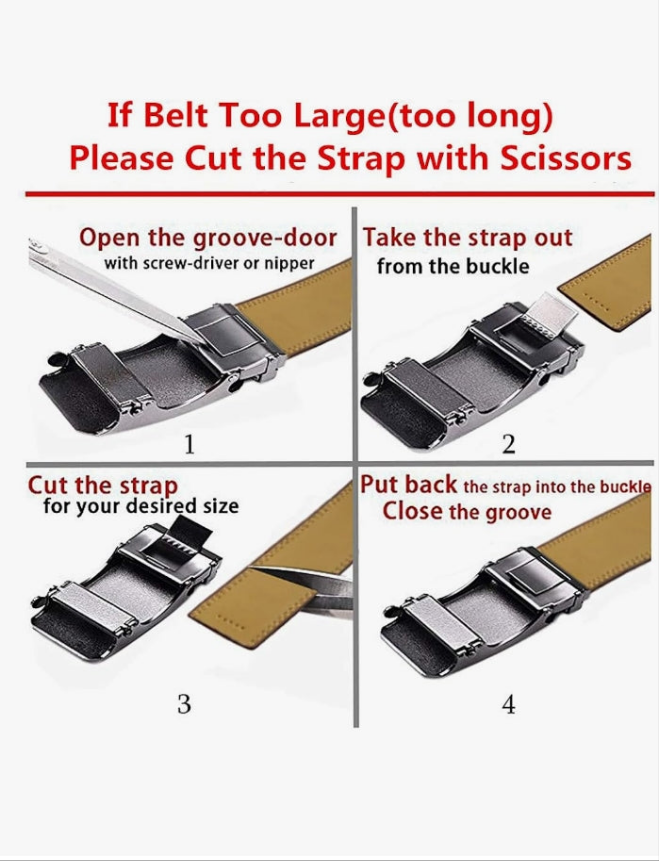 If Belt Too Large(too long)
Please Cut the Strap with Scissors

Open the groove-door
with screw-driver or nipper

1

Take the strap out
from the buckle

2

Cut the strap
for your desired size

3

Put back the strap into the buckle
Close the groove

4