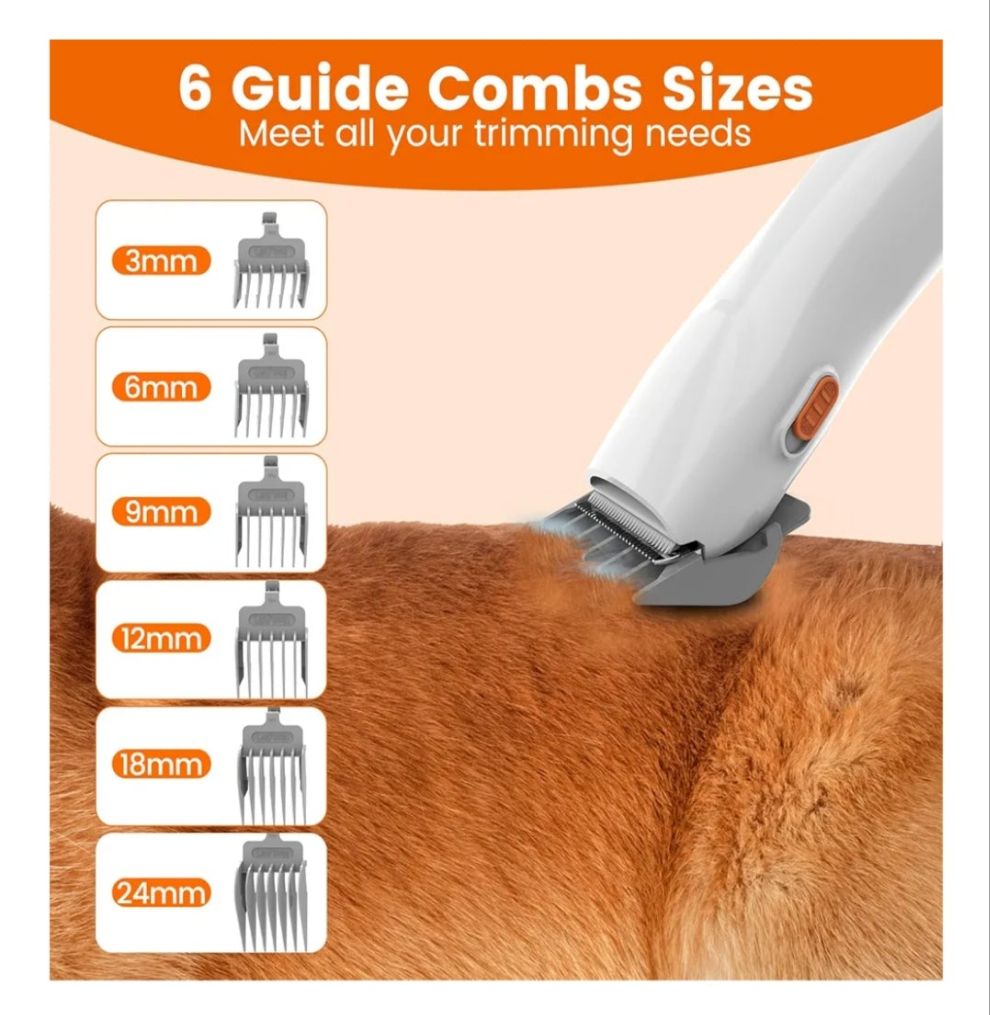 6 Guide Combs Sizes
Meet all your trimming needs

3mm

6mm

9mm

12mm

18mm

24mm