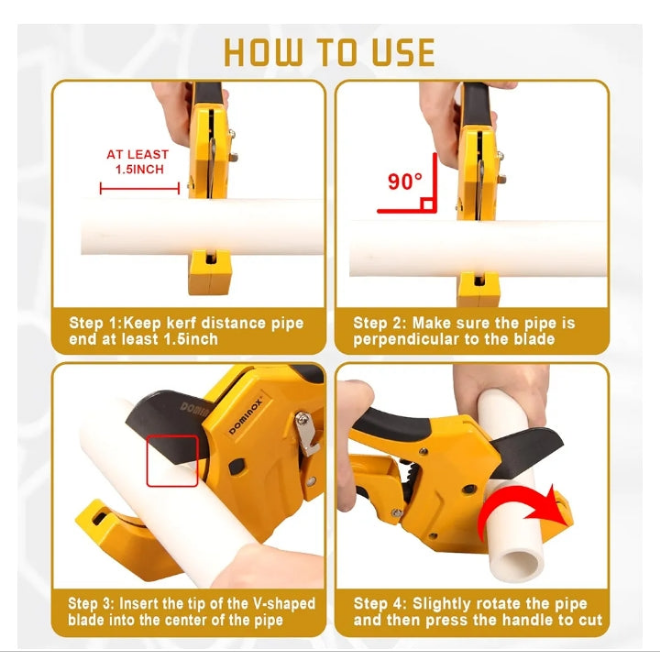 HOW TO USE

AT LEAST 1.5INCH

Step 1:Keep kerf distance pipe end at least 1.5inch

90°

Step 2: Make sure the pipe is perpendicular to the blade

DOMINOX

DOMINOX

Step 3: Insert the tip of the V-shaped blade into the center of the pipe

Step 4: Slightly rotate the pipe and then press the handle to cut