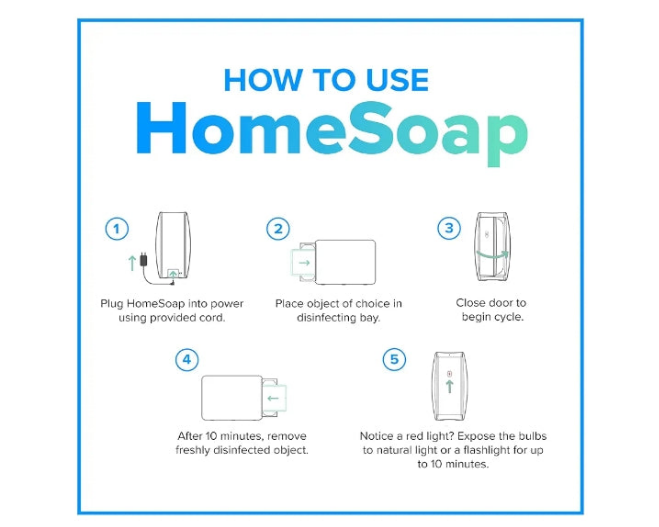 HOW TO USE
HomeSoap

1
Plug HomeSoap into power using provided cord.

2
Place object of choice in disinfecting bay.

3
Close door to begin cycle.

4
After 10 minutes, remove freshly disinfected object.

5
Notice a red light? Expose the bulbs to natural light or a flashlight for up to 10 minutes.