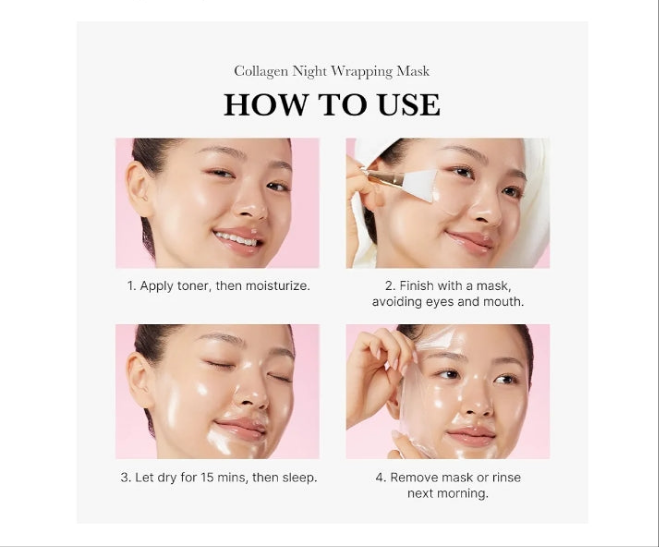 Collagen Night Wrapping Mask

HOW TO USE

1. Apply toner, then moisturize.

2. Finish with a mask, avoiding eyes and mouth.

3. Let dry for 15 mins, then sleep.

4. Remove mask or rinse next morning.