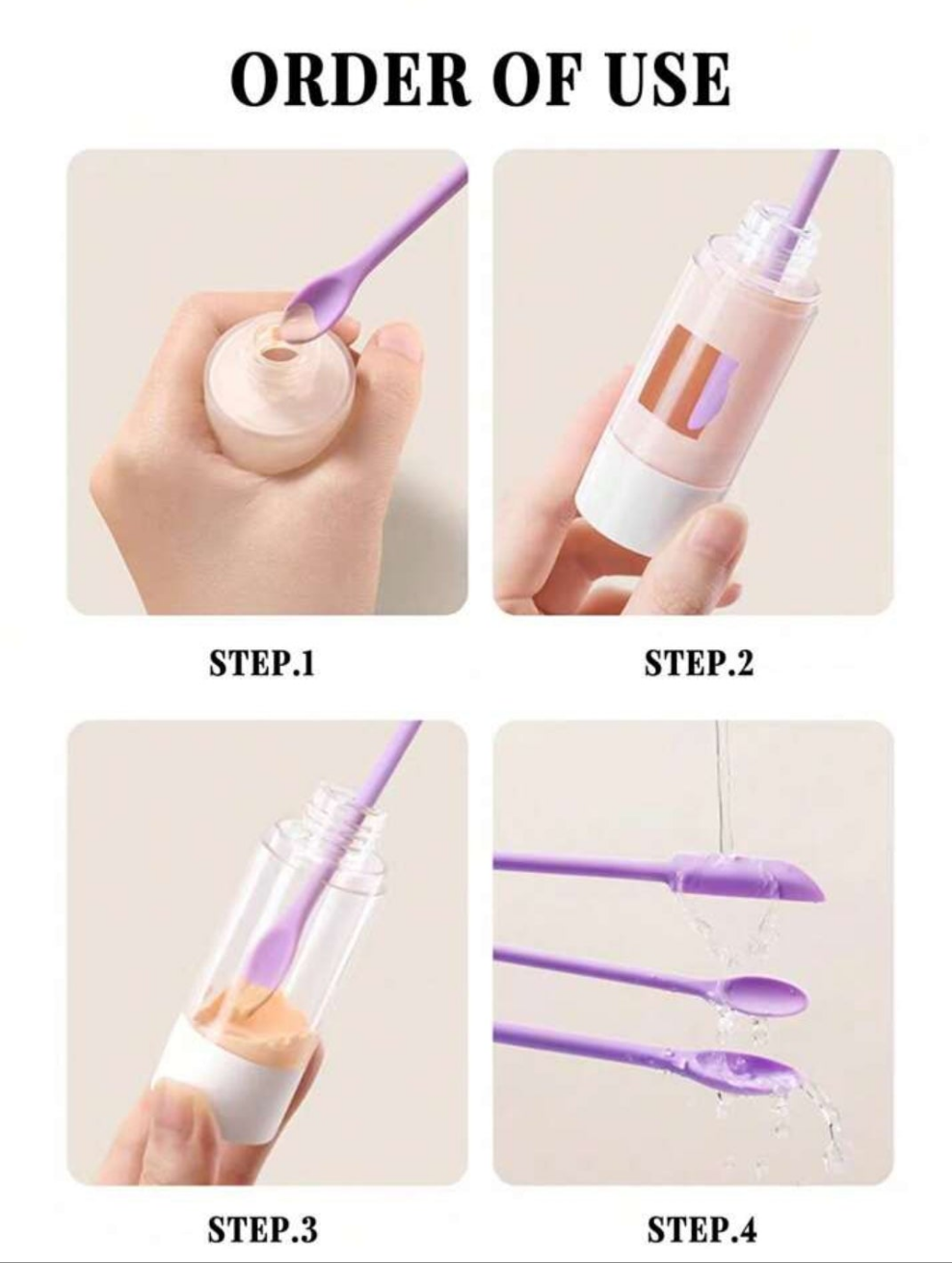 ORDER OF USE

STEP.1

STEP.2

STEP.3

STEP.4