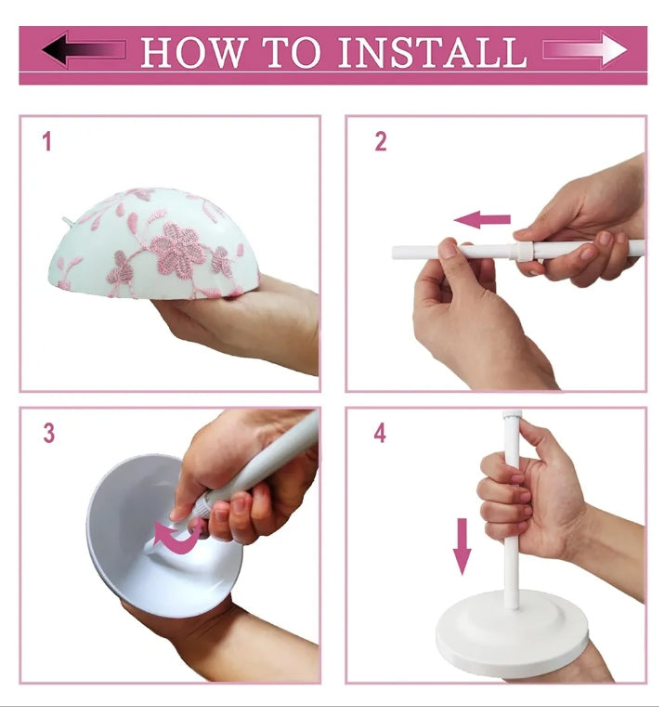 HOW TO INSTALL

1

2

3

4