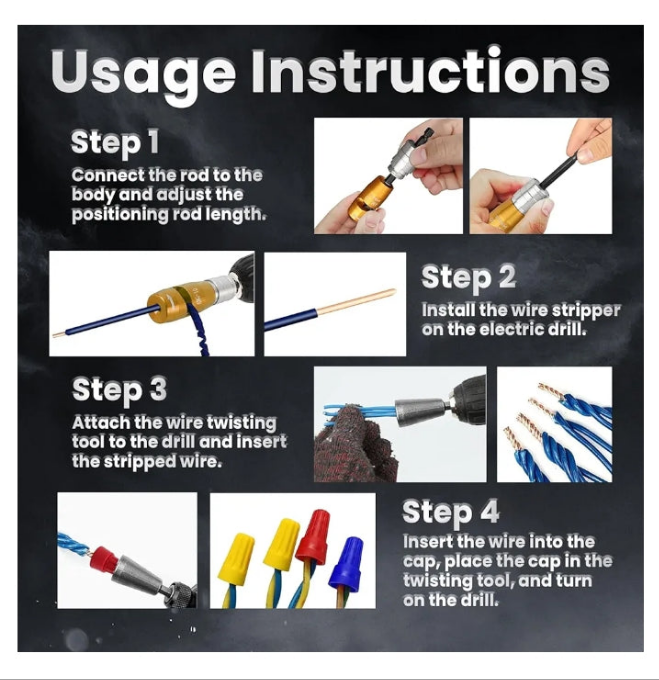 Usage Instructions

Step 1

Connect the rod to the body and adjust the positioning rod length.

Step 2

Install the wire stripper on the electric drill.

Step 3

Attach the wire twisting tool to the drill and insert the stripped wire.

Step 4

Insert the wire into the cap, place the cap in the twisting tool, and turn on the drill.