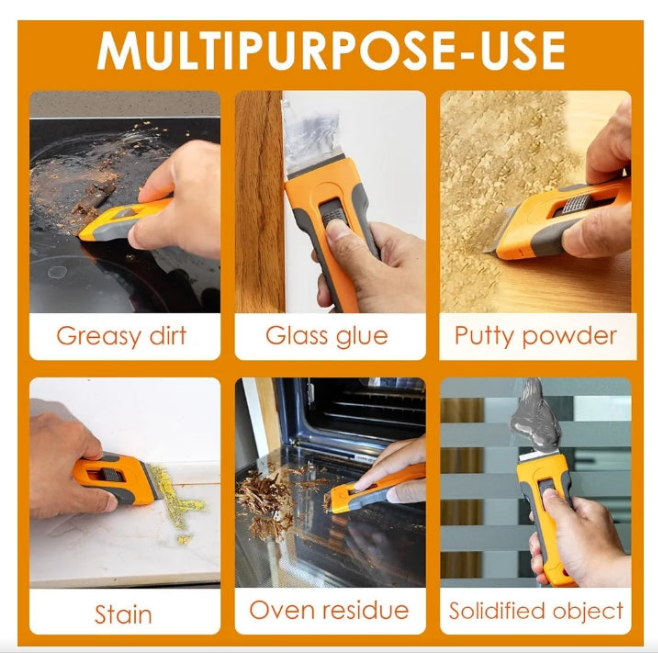 MULTIPURPOSE-USE

Greasy dirt

Glass glue

Putty powder

Stain

Oven residue

Solidified object