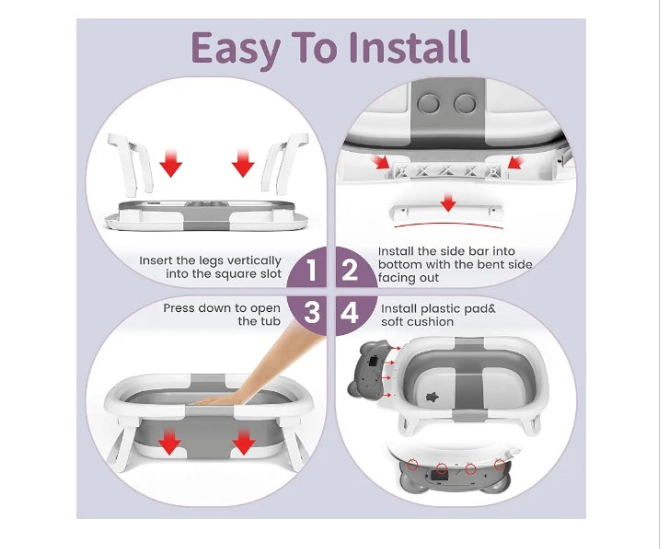 Easy To Install

Insert the legs vertically into the square slot

1

2

Install the side bar into bottom with the bent side facing out

Press down to open the tub

3

4

Install plastic pad& soft cushion