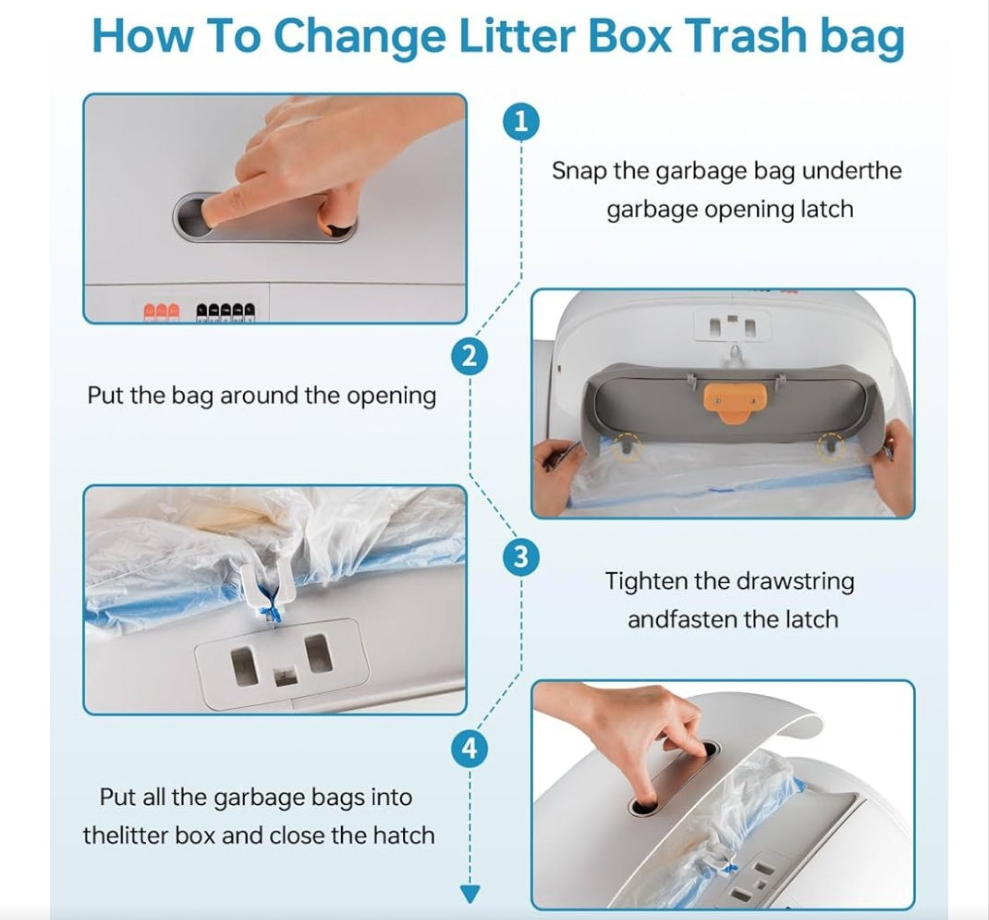 How To Change Litter Box Trash bag

1

Snap the garbage bag underthe garbage opening latch

2

Put the bag around the opening

3

Tighten the drawstring andfasten the latch

4

Put all the garbage bags into thelitter box and close the hatch