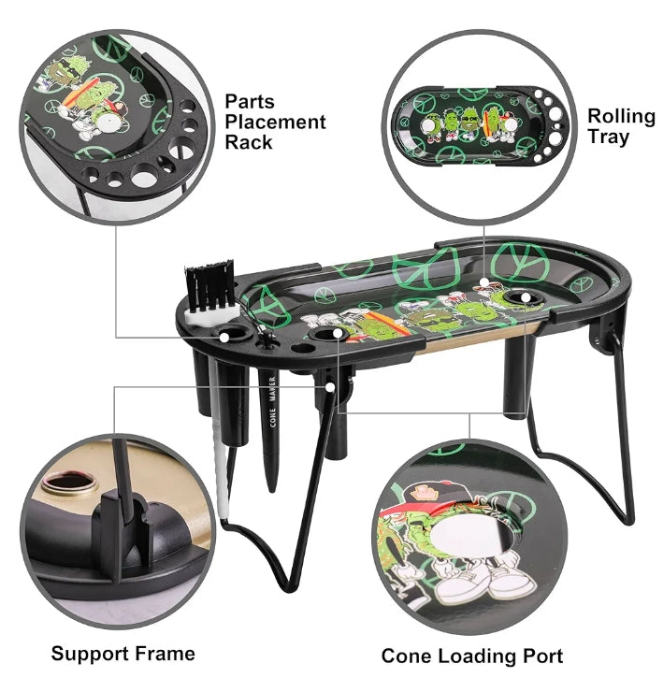 Parts Placement Rack

Rolling Tray

CONE MAKER

Support Frame

Cone Loading Port