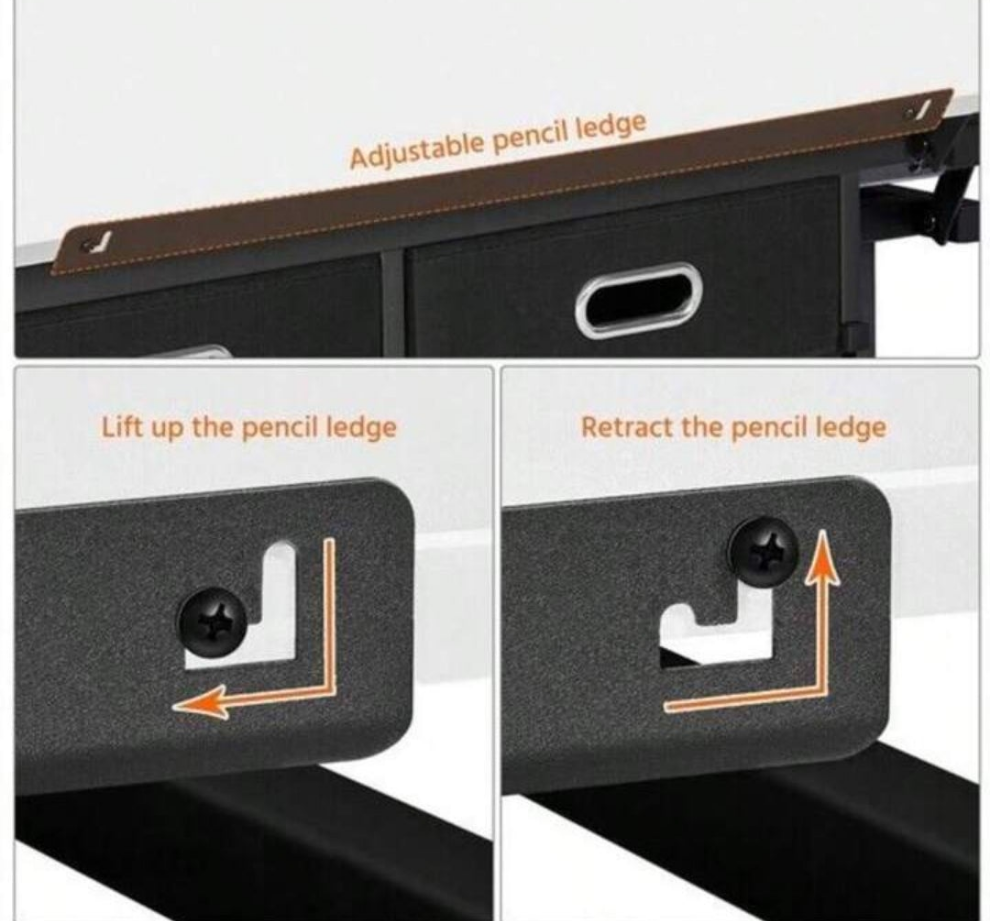 Adjustable pencil ledge

Lift up the pencil ledge

Retract the pencil ledge