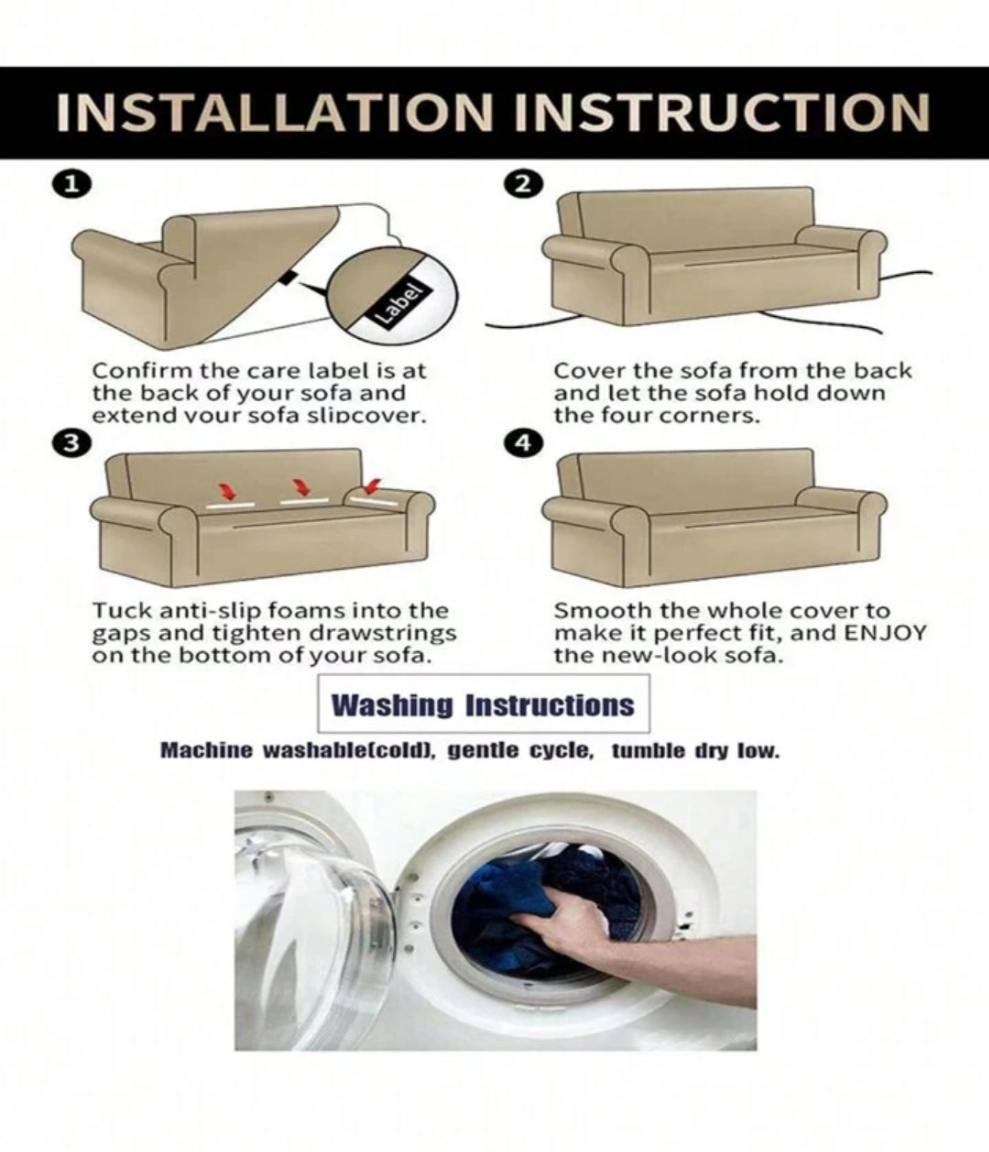 INSTALLATION INSTRUCTION

1

Label

Confirm the care label is at the back of your sofa and extend your sofa slipcover.

2

Cover the sofa from the back and let the sofa hold down the four corners.

3

Tuck anti-slip foams into the gaps and tighten drawstrings on the bottom of your sofa.

4

Smooth the whole cover to make it perfect fit, and ENJOY the new-look sofa.

Washing Instructions

Machine washable(cold), gentle cycle, tumble dry low.