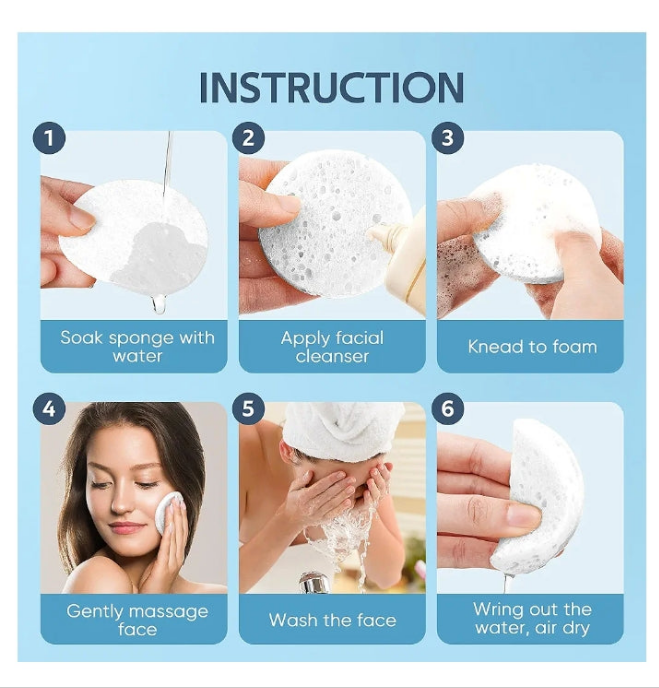 INSTRUCTION

1
Soak sponge with water

2
Apply facial cleanser

3
Knead to foam

4
Gently massage face

5
Wash the face

6
Wring out the water, air dry