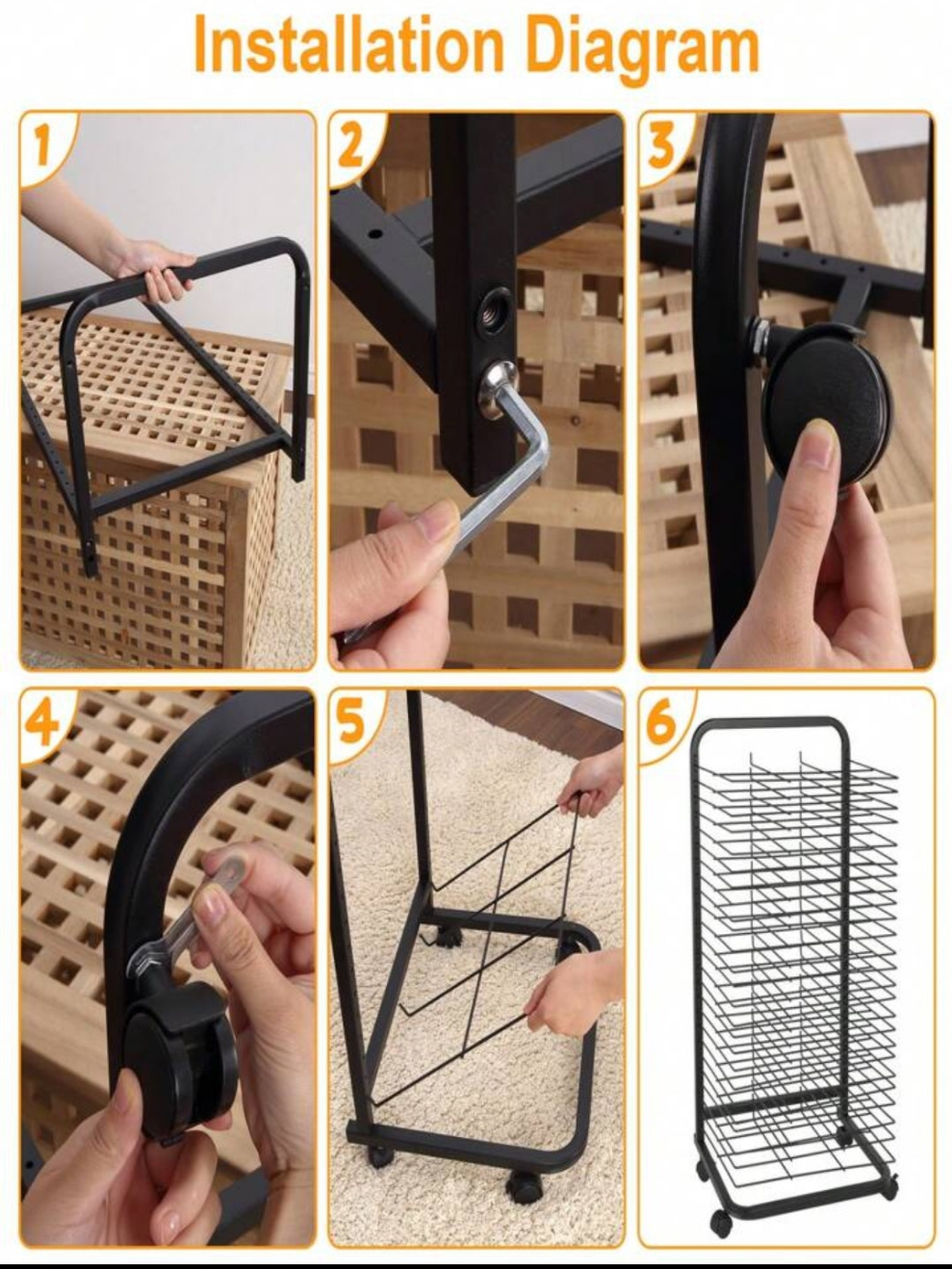 Installation Diagram

1

2

3

4

5

6