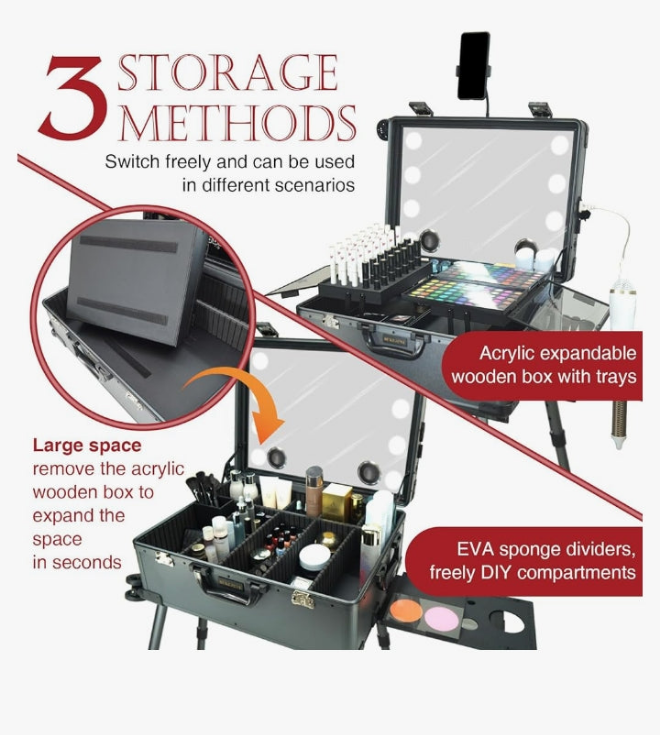 3 STORAGE METHODS

Switch freely and can be used in different scenarios

Acrylic expandable wooden box with trays

Large space
remove the acrylic wooden box to expand the space in seconds

EVA sponge dividers, freely DIY compartments