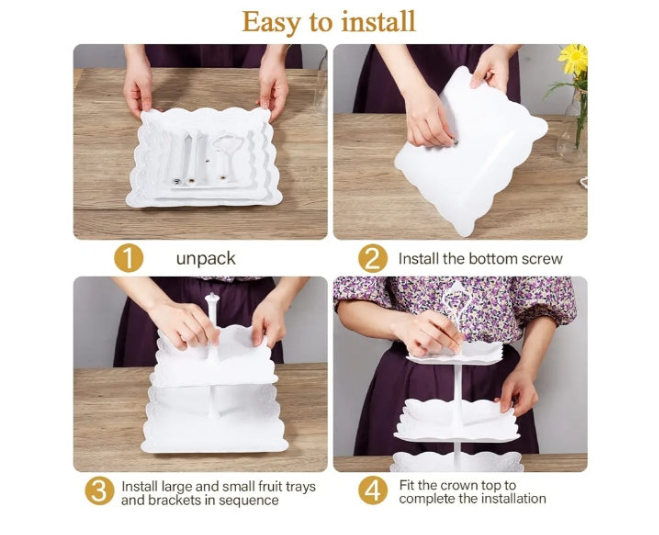 Easy to install

1 unpack

2 Install the bottom screw

3 Install large and small fruit trays and brackets in sequence

4 Fit the crown top to complete the installation