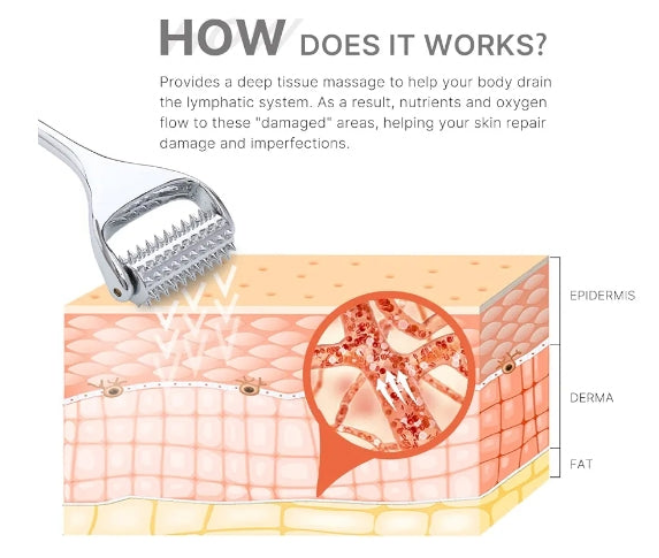 HOW DOES IT WORKS?

Provides a deep tissue massage to help your body drain the lymphatic system. As a result, nutrients and oxygen flow to these "damaged" areas, helping your skin repair damage and imperfections.

EPIDERMIS

DERMA

FAT