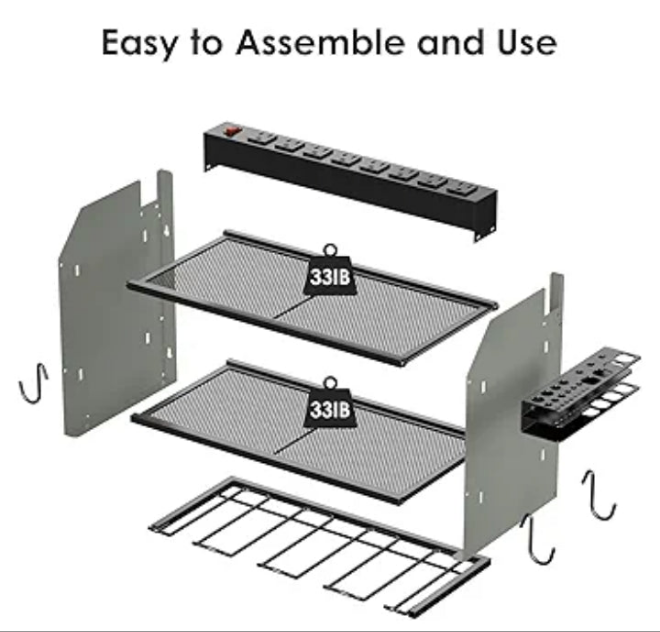 Easy to Assemble and Use

33IB

33IB