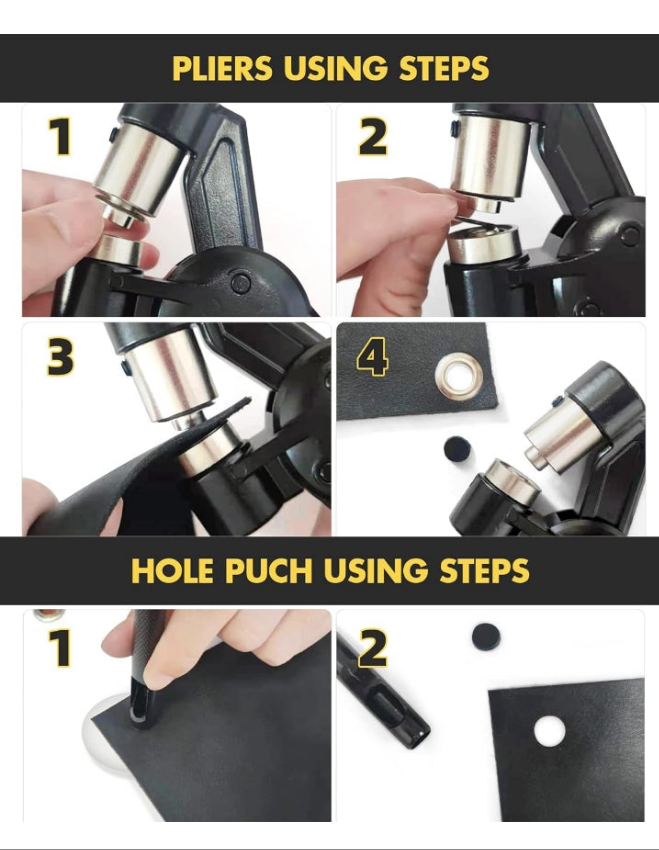 PLIERS USING STEPS

1

2

3

4

HOLE PUCH USING STEPS

1

2