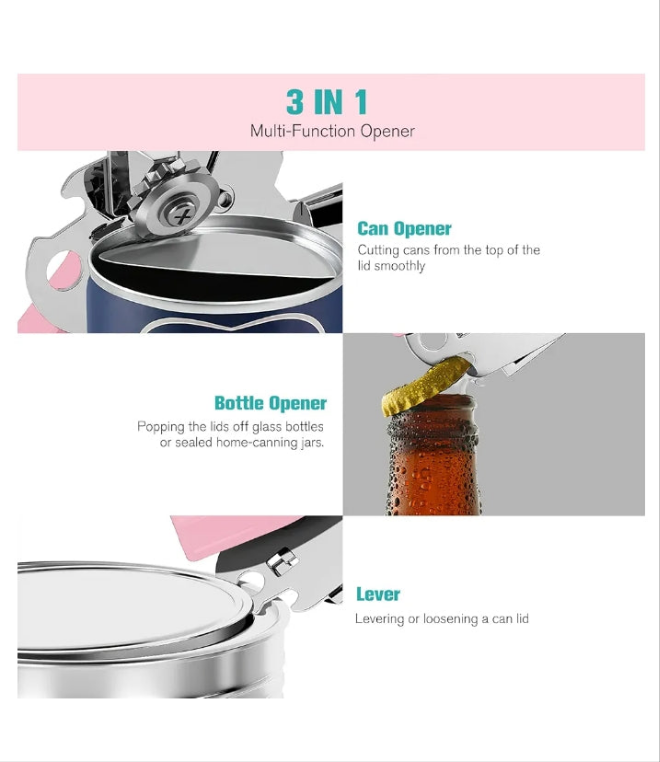 3 IN 1
Multi-Function Opener

Can Opener
Cutting cans from the top of the lid smoothly

Bottle Opener
Popping the lids off glass bottles or sealed home-canning jars.

Lever
Levering or loosening a can lid