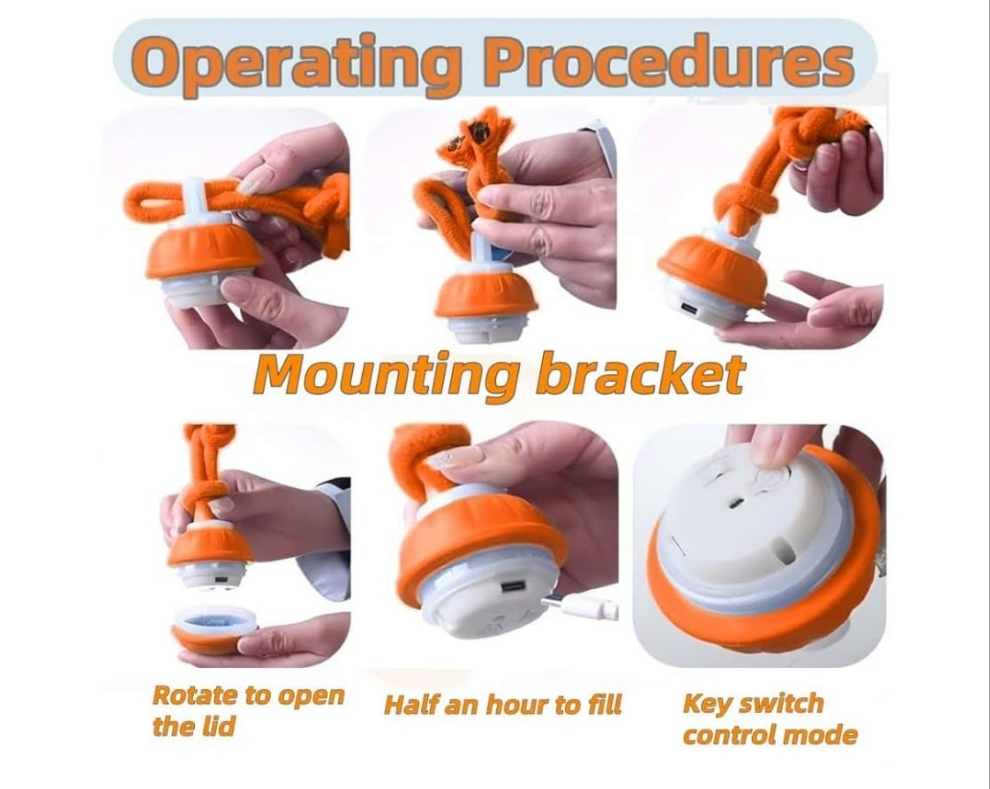 Operating Procedures

Mounting bracket

Rotate to open the lid

Half an hour to fill

Key switch control mode