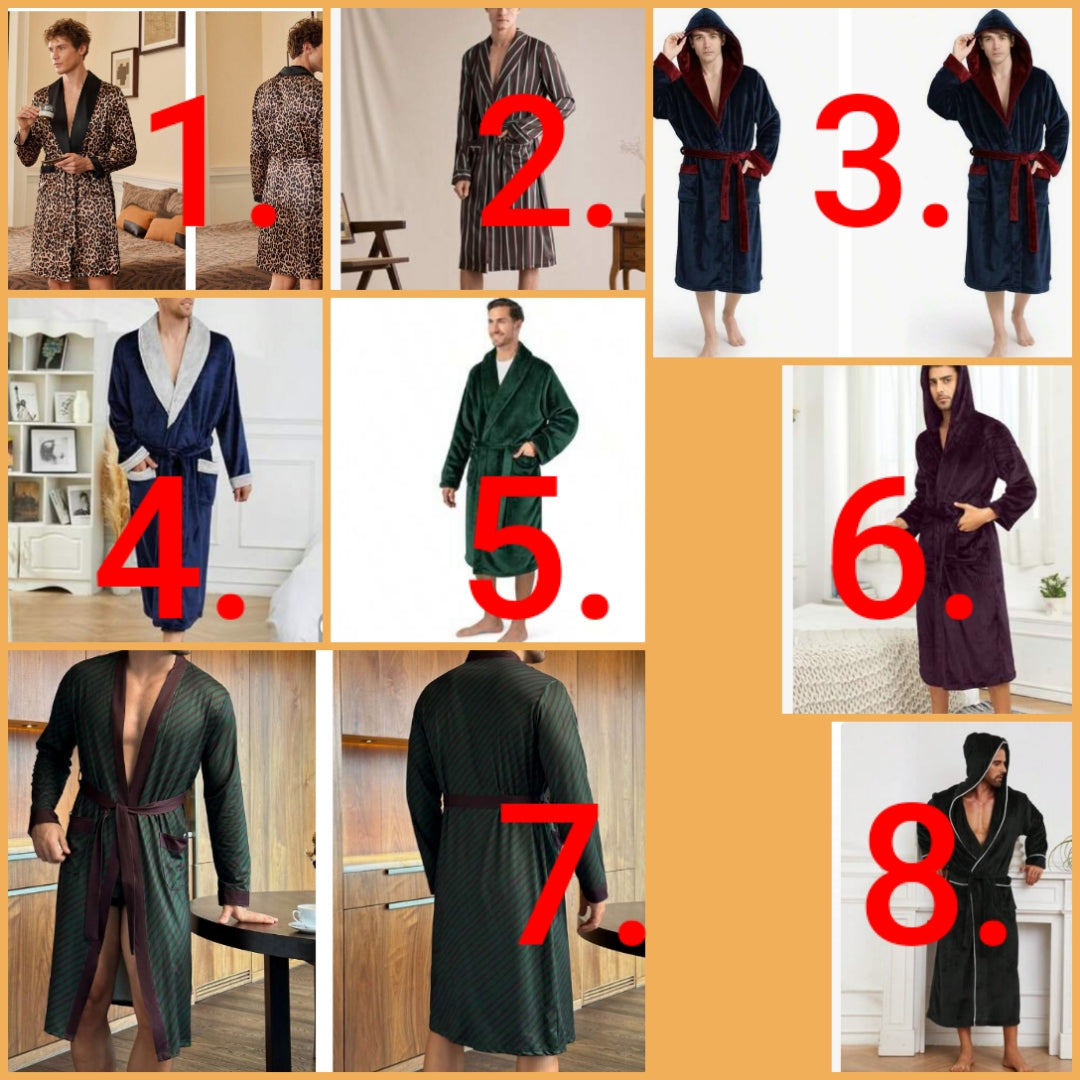 1.

2.

3.

4.

5.

6.

7.

8.