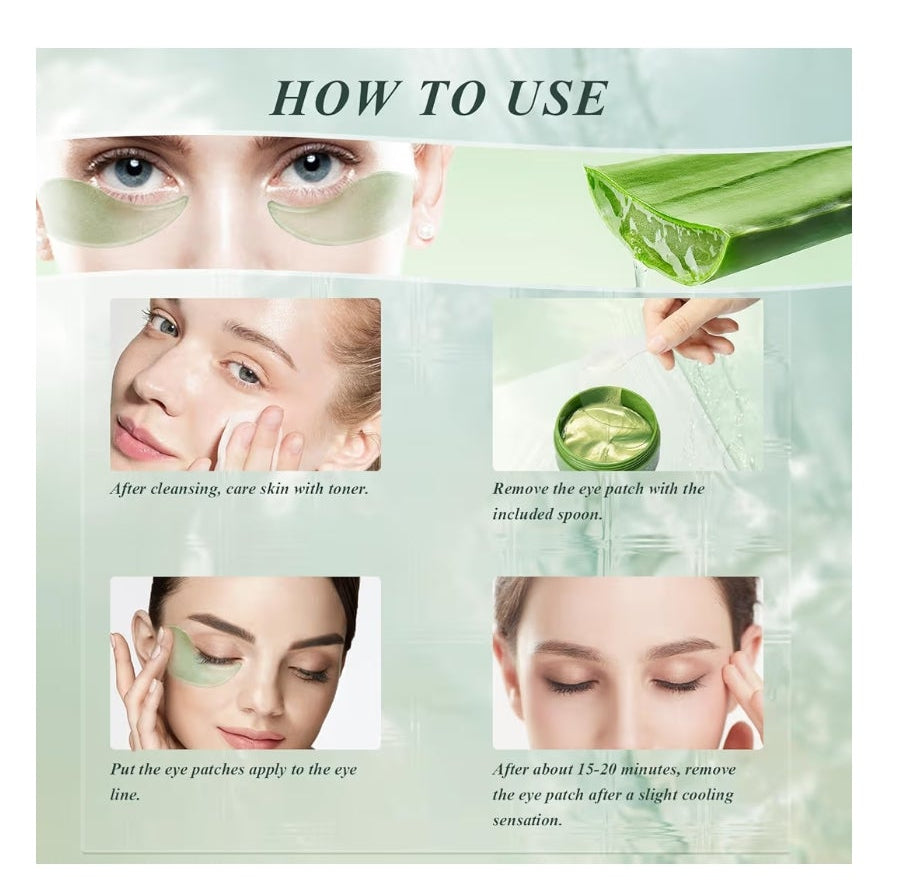 HOW TO USE

After cleansing, care skin with toner.

Remove the eye patch with the included spoon.

Put the eye patches apply to the eye line.

After about 15-20 minutes, remove the eye patch after a slight cooling sensation.