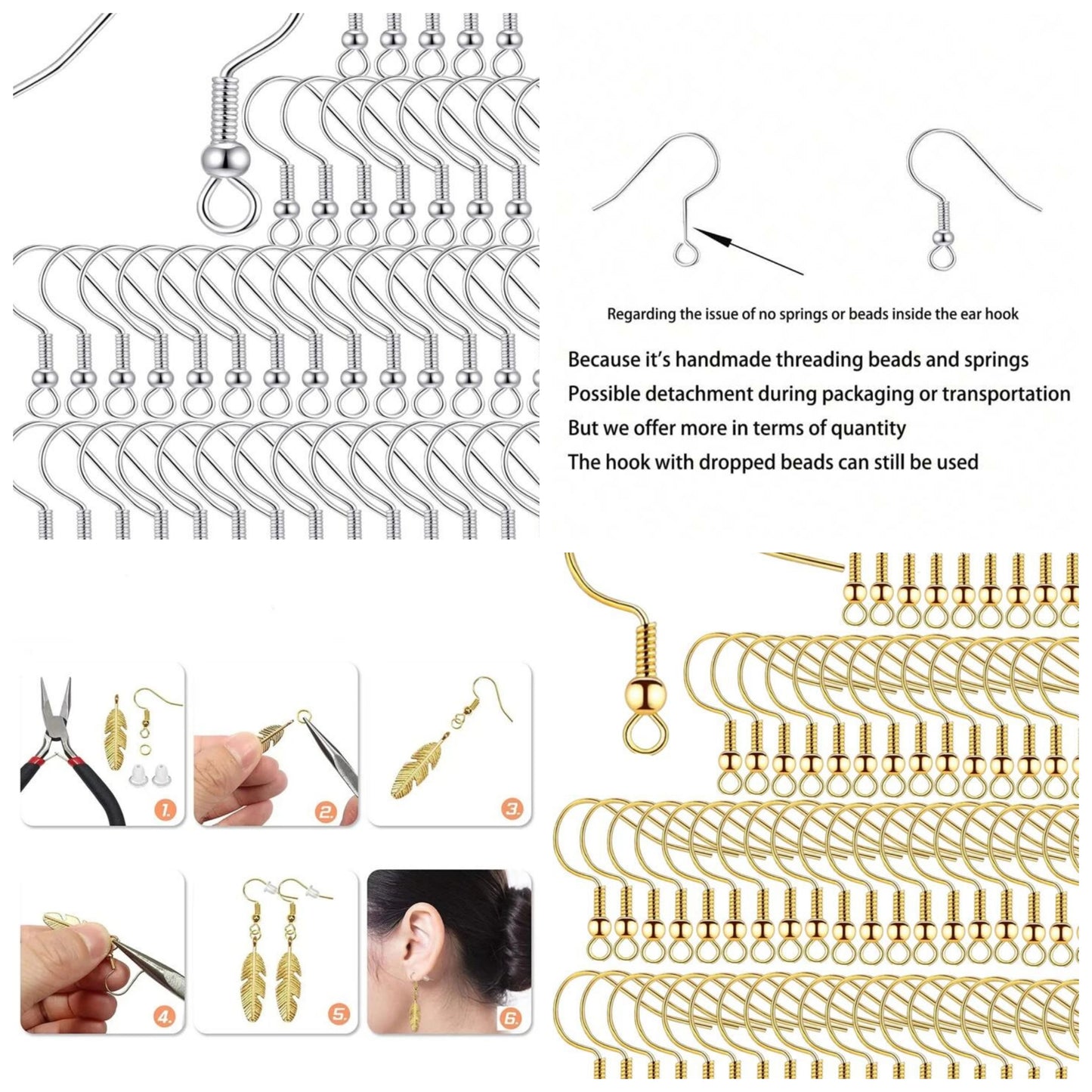 Regarding the issue of no springs or beads inside the ear hook

Because it's handmade threading beads and springs
Possible detachment during packaging or transportation
But we offer more in terms of quantity
The hook with dropped beads can still be used

1.
2.
3.
4.
5.
6.