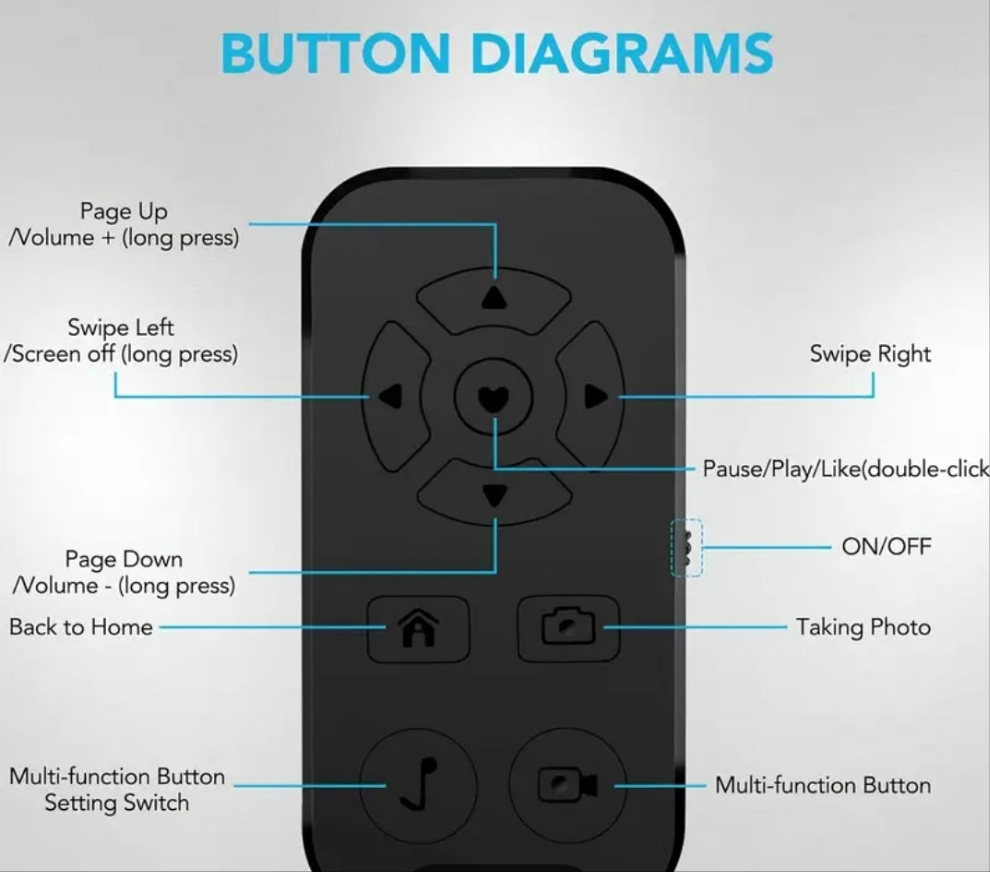 BUTTON DIAGRAMS

Page Up
/Volume + (long press)

Swipe Left
/Screen off (long press)

Swipe Right

Pause/Play/Like(double-click

Page Down
/Volume - (long press)

ON/OFF

Back to Home

Taking Photo

Multi-function Button
Setting Switch

Multi-function Button